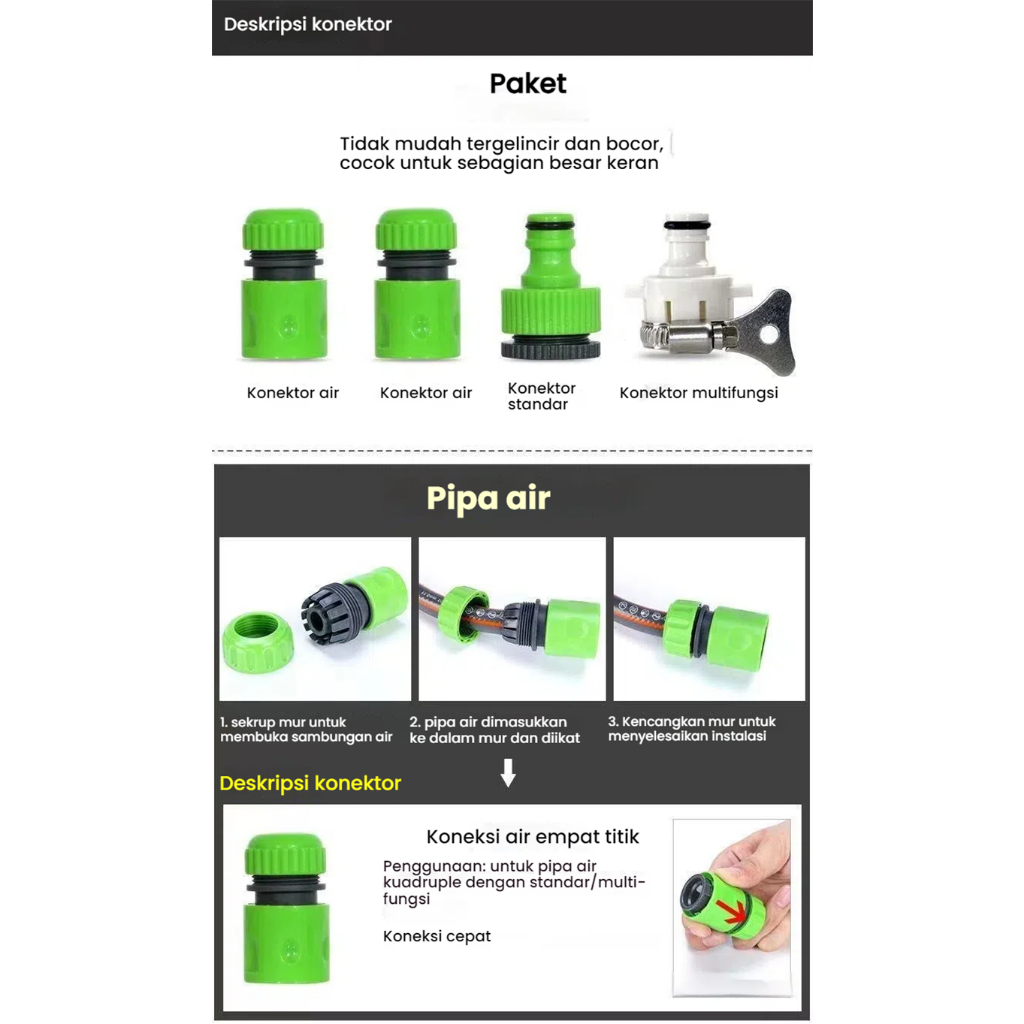 Deskripsi konektor

Paket

Tidak mudah tergelincir dan bocor, cocok untuk sebagian besar keran

Konektor air

Konektor air

Konektor standar

Konektor multifungsi

Pipa air

1. sekrup mur untuk membuka sambungan air

2. pipa air dimasukkan ke dalam mur dan diikat

3. Kencangkan mur untuk menyelesaikan instalasi

Deskripsi konektor

Koneksi air empat titik

Penggunaan: untuk pipa air kuadruple dengan standar/multi-fungsi

Koneksi cepat