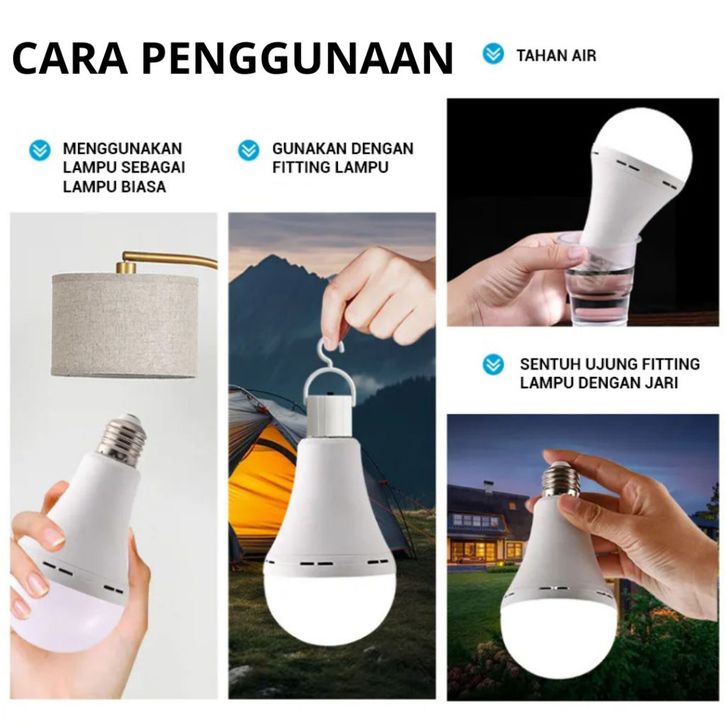 CARA PENGGUNAAN

TAHAN AIR

MENGGUNAKAN LAMPU SEBAGAI LAMPU BIASA

GUNAKAN DENGAN FITTING LAMPU

SENTUH UJUNG FITTING LAMPU DENGAN JARI