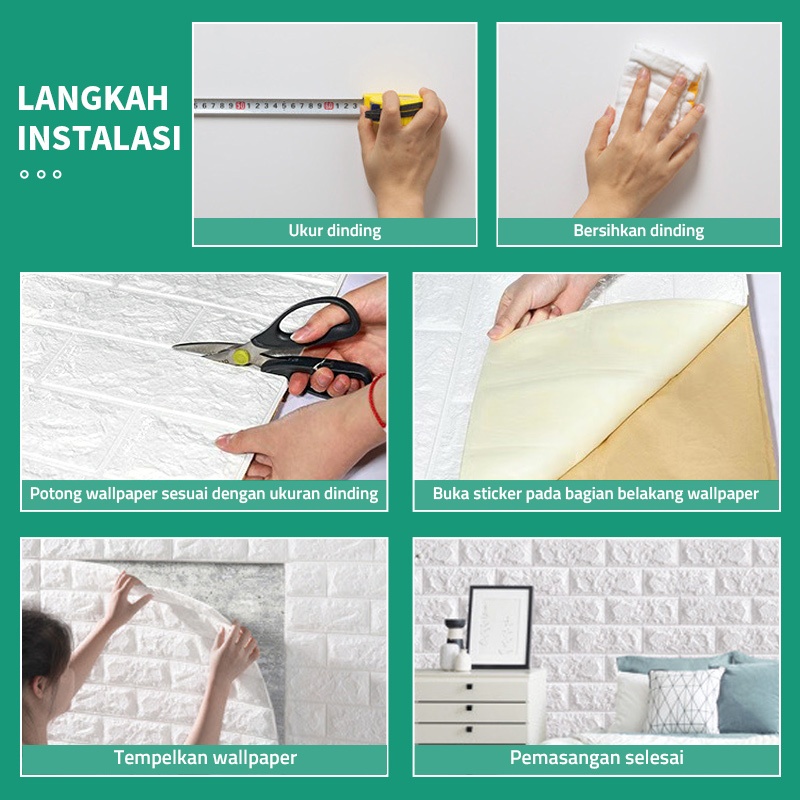 LANGKAH INSTALASI

Ukur dinding

Bersihkan dinding

Potong wallpaper sesuai dengan ukuran dinding

Buka sticker pada bagian belakang wallpaper

Tempelkan wallpaper

Pemasangan selesai