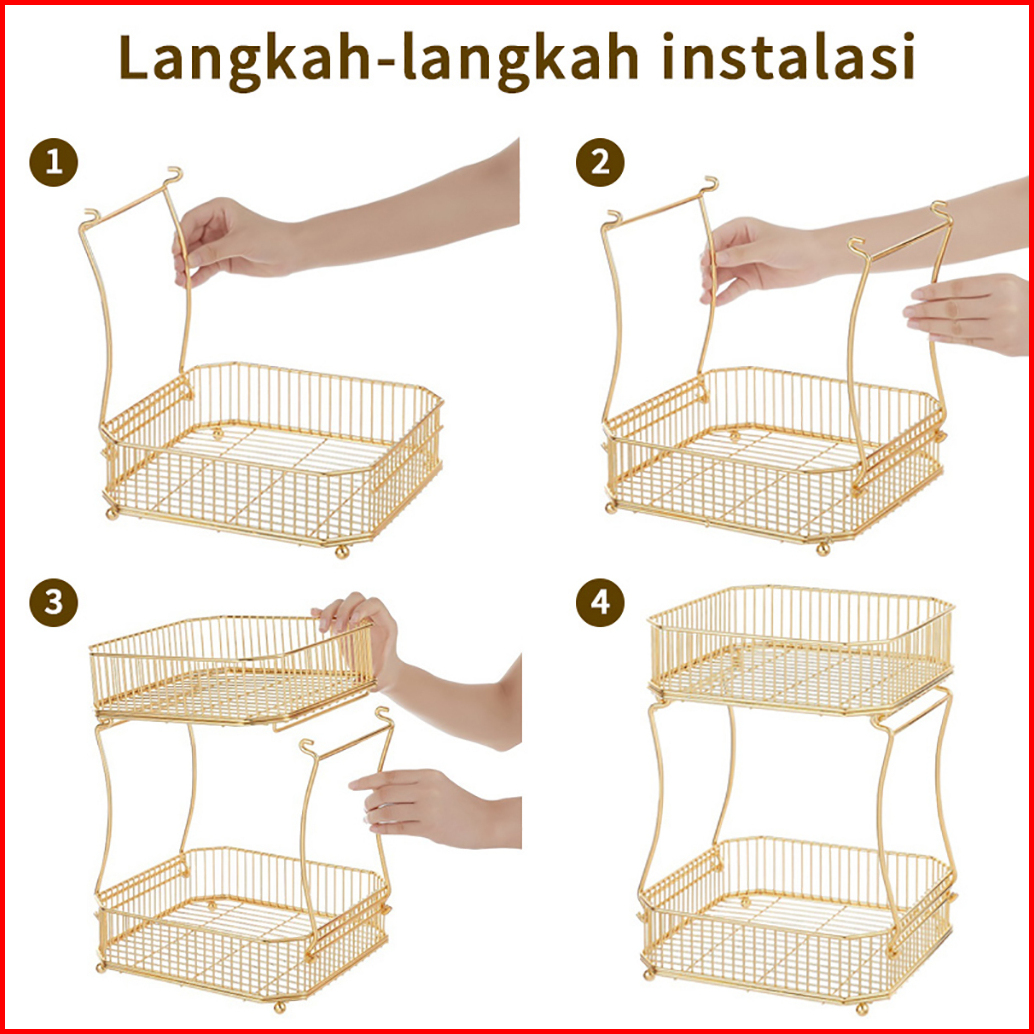 Langkah-langkah instalasi

1

2

3

4