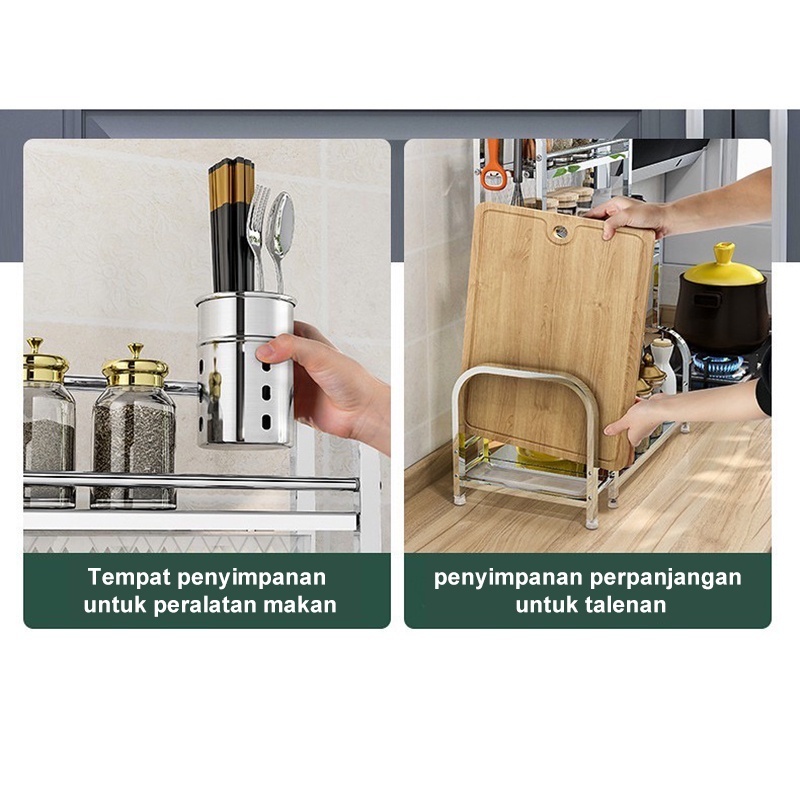 Tempat penyimpanan untuk peralatan makan

penyimpanan perpanjangan untuk talenan