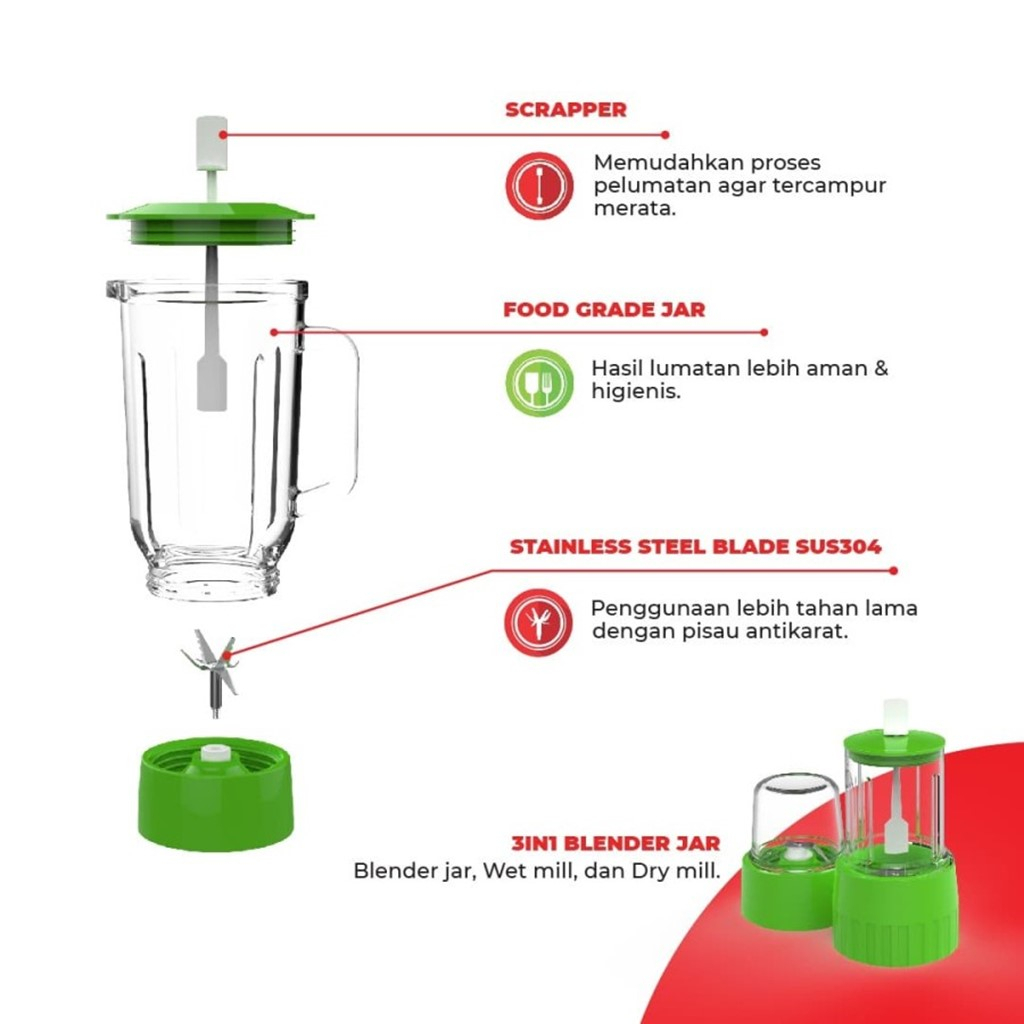 SCRAPPER

Memudahkan proses pelumatan agar tercampur merata.

FOOD GRADE JAR

Hasil lumatan lebih aman & higienis.

STAINLESS STEEL BLADE SUS304

Penggunaan lebih tahan lama dengan pisau antikarat.

3IN1 BLENDER JAR

Blender jar, Wet mill, dan Dry mill.