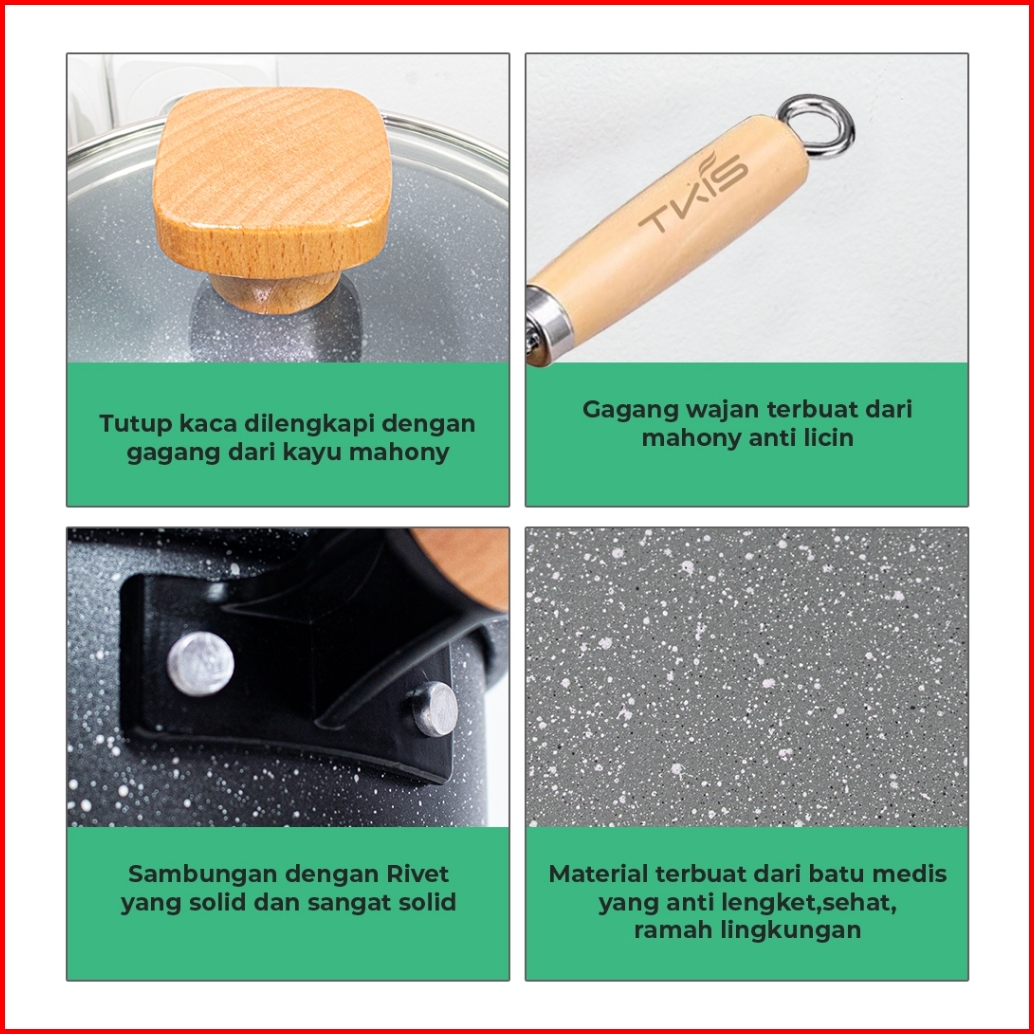 Tutup kaca dilengkapi dengan gagang dari kayu mahony

TKIS

Gagang wajan terbuat dari mahony anti licin

Sambungan dengan Rivet yang solid dan sangat solid

Material terbuat dari batu medis yang anti lengket,sehat, ramah lingkungan