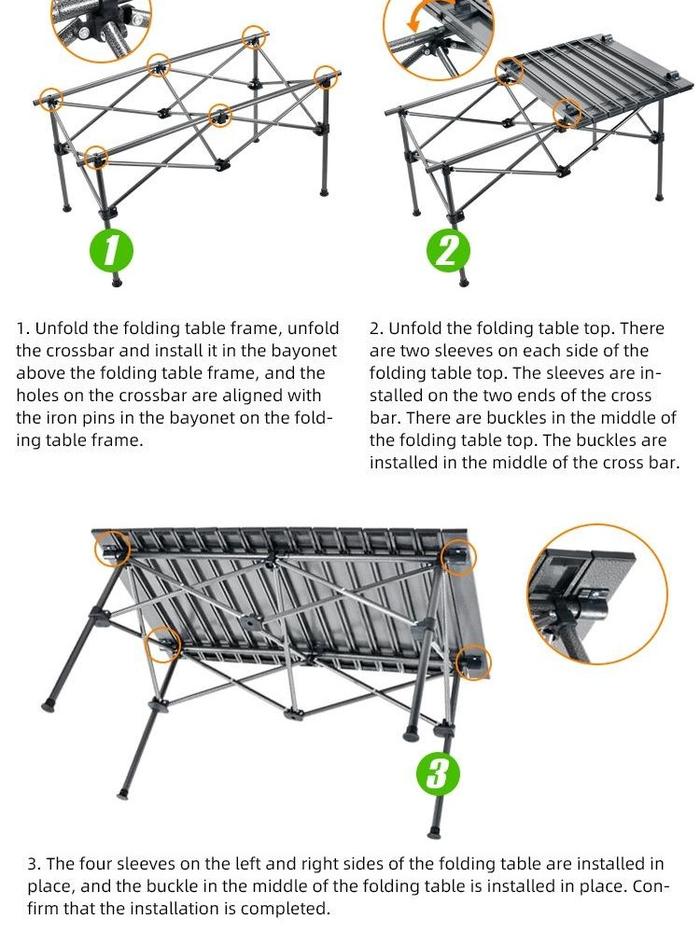 1

2

1. Unfold the folding table frame, unfold the crossbar and install it in the bayonet above the folding table frame, and the holes on the crossbar are aligned with the iron pins in the bayonet on the folding table frame.

2. Unfold the folding table top. There are two sleeves on each side of the folding table top. The sleeves are installed on the two ends of the cross bar. There are buckles in the middle of the folding table top. The buckles are installed in the middle of the cross bar.

3

3. The four sleeves on the left and right sides of the folding table are installed in place, and the buckle in the middle of the folding table is installed in place. Confirm that the installation is completed.