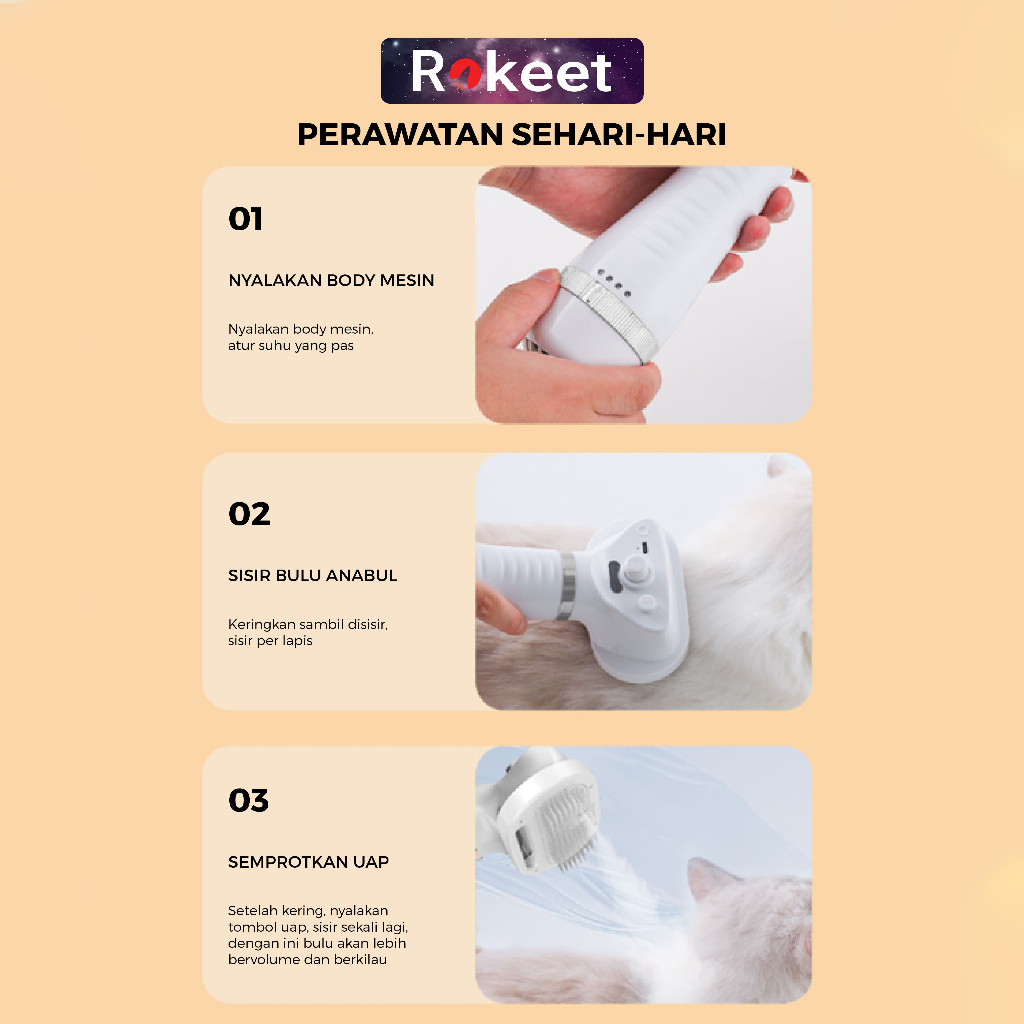 Rokeet

PERAWATAN SEHARI-HARI

01

NYALAKAN BODY MESIN

Nyalakan body mesin, atur suhu yang pas

02

SISIR BULU ANABUL

Keringkan sambil disisir, sisir per lapis

03

SEMPROTKAN UAP

Setelah kering, nyalakan tombol uap, sisir sekali lagi, dengan ini bulu akan lebih bervolume dan berkilau