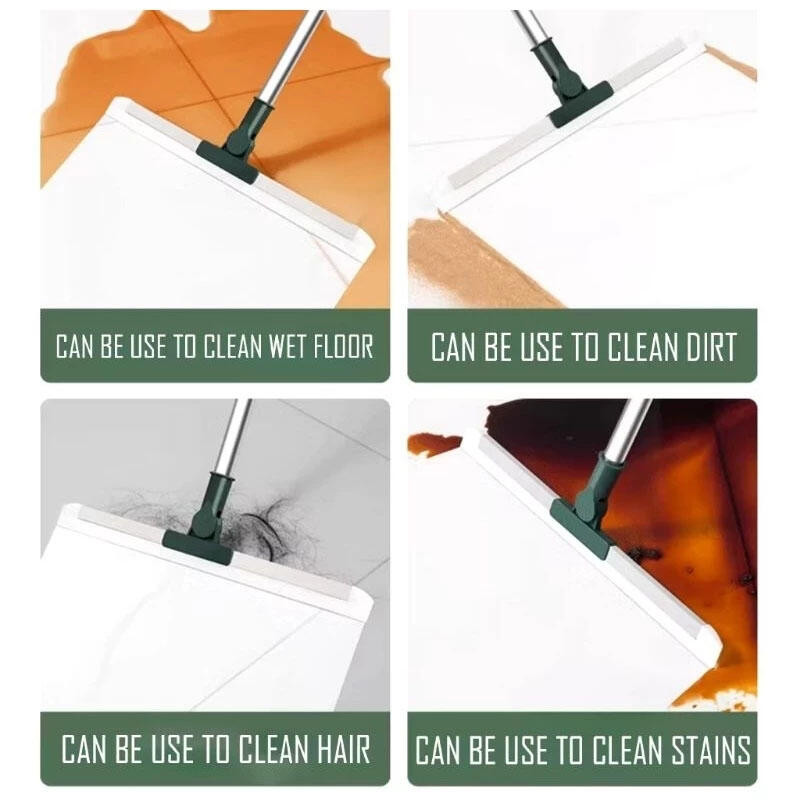 CAN BE USE TO CLEAN WET FLOOR

CAN BE USE TO CLEAN DIRT

CAN BE USE TO CLEAN HAIR

CAN BE USE TO CLEAN STAINS