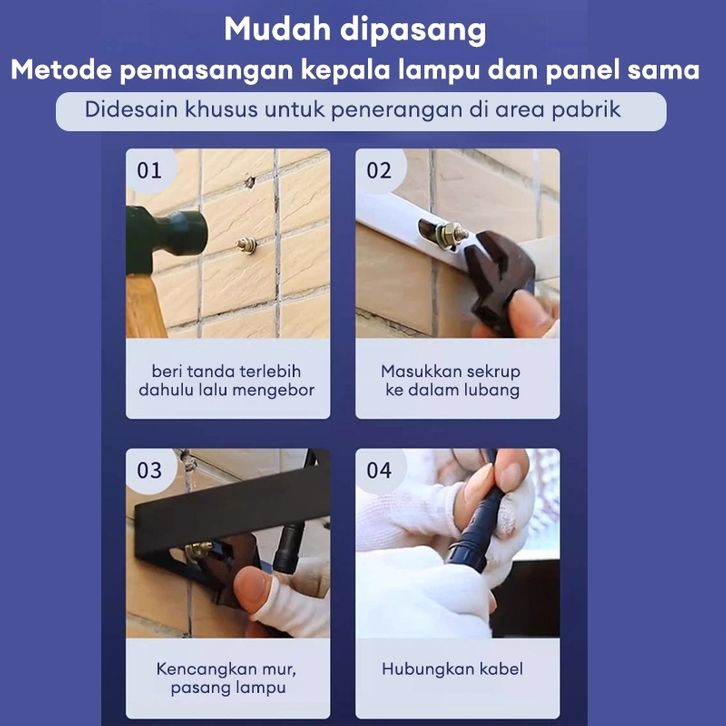 Mudah dipasang
Metode pemasangan kepala lampu dan panel sama
Didesain khusus untuk penerangan di area pabrik

01

beri tanda terlebih dahulu lalu mengebor

02

Masukkan sekrup ke dalam lubang

03

Kencangkan mur, pasang lampu

04

Hubungkan kabel