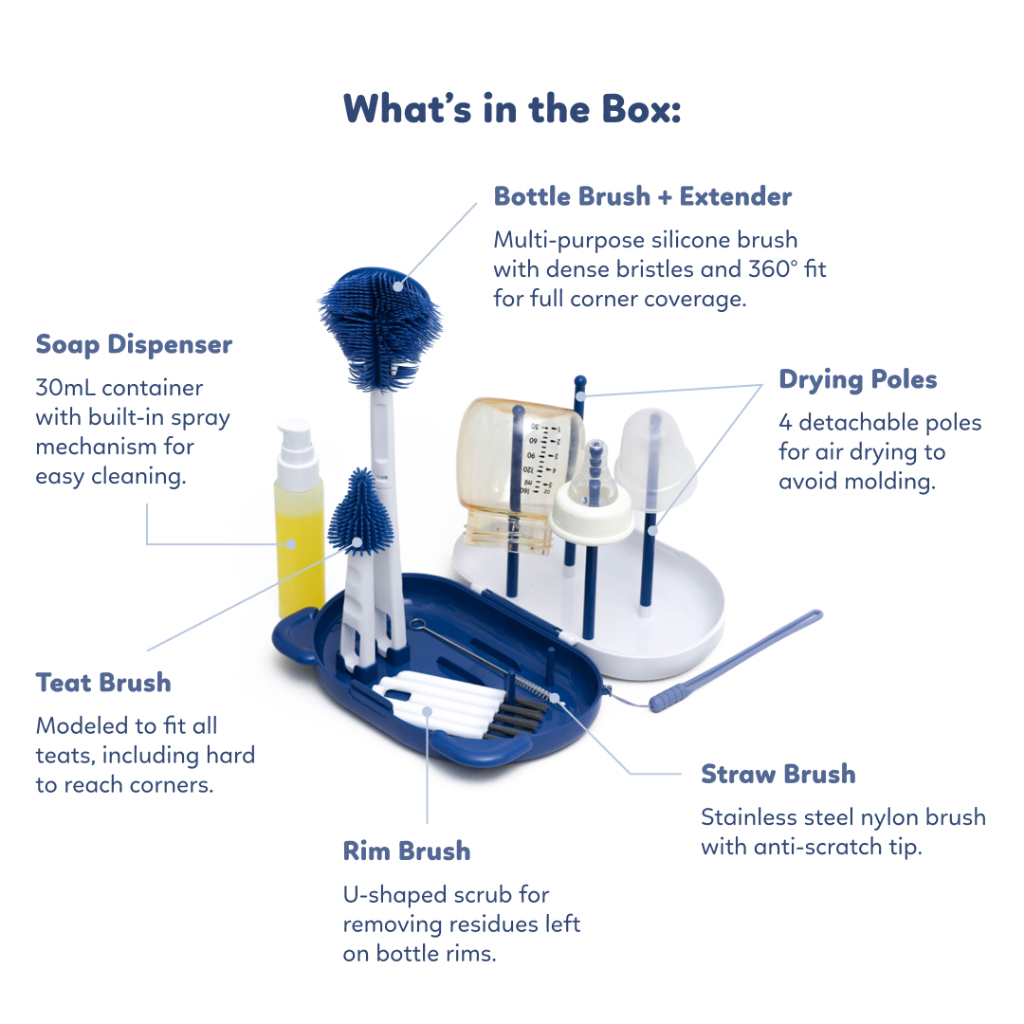 What's in the Box:

Bottle Brush + Extender

Multi-purpose silicone brush with dense bristles and 360° fit for full corner coverage.

Soap Dispenser

30mL container with built-in spray mechanism for easy cleaning.

Drying Poles

4 detachable poles for air drying to avoid molding.

Teat Brush

Modeled to fit all teats, including hard to reach corners.

Straw Brush

Stainless steel nylon brush with anti-scratch tip.

Rim Brush

U-shaped scrub for removing residues left on bottle rims.