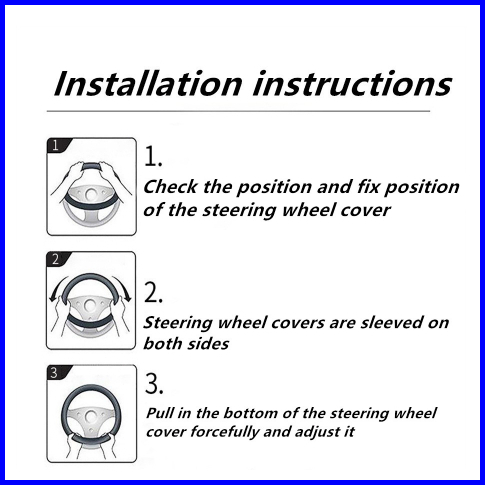 Installation instructions

1

1.

Check the position and fix position of the steering wheel cover

2

2.

Steering wheel covers are sleeved on both sides

3

3.

Pull in the bottom of the steering wheel cover forcefully and adjust it