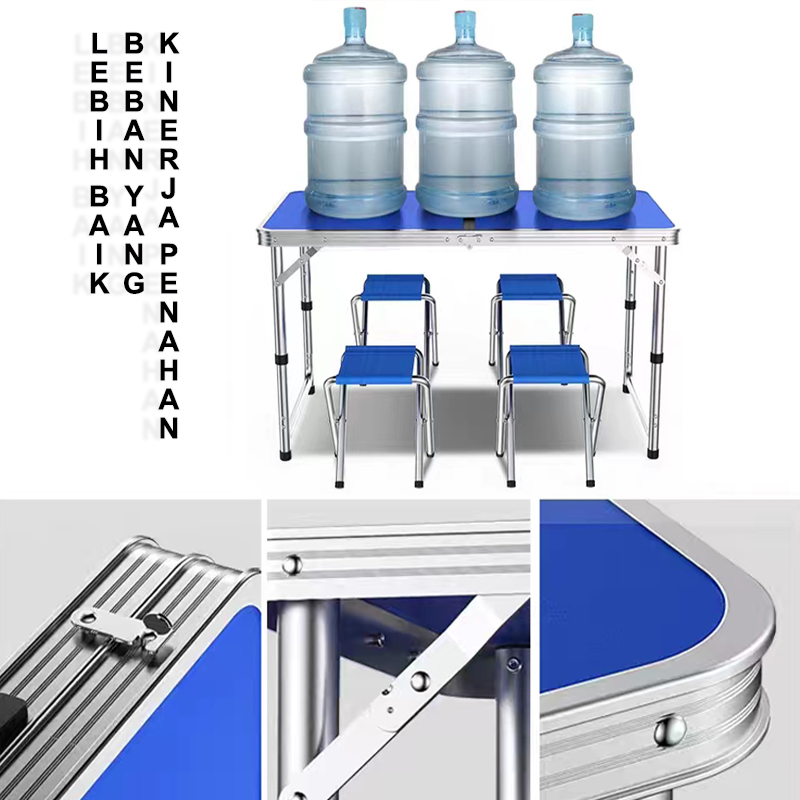 LEBIH BAIK
BEBAN YANG
KINERJA PENAHAN