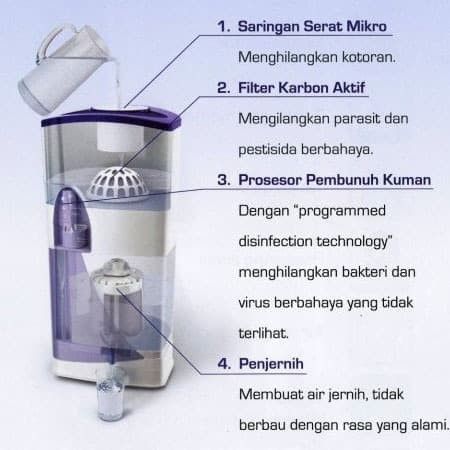 1. Saringan Serat Mikro
Menghilangkan kotoran.

2. Filter Karbon Aktif
Mengilangkan parasit dan pestisida berbahaya.

3. Prosesor Pembunuh Kuman
Dengan "programmed disinfection technology" menghilangkan bakteri dan virus berbahaya yang tidak terlihat.

4. Penjernih
Membuat air jernih, tidak berbau dengan rasa yang alami.