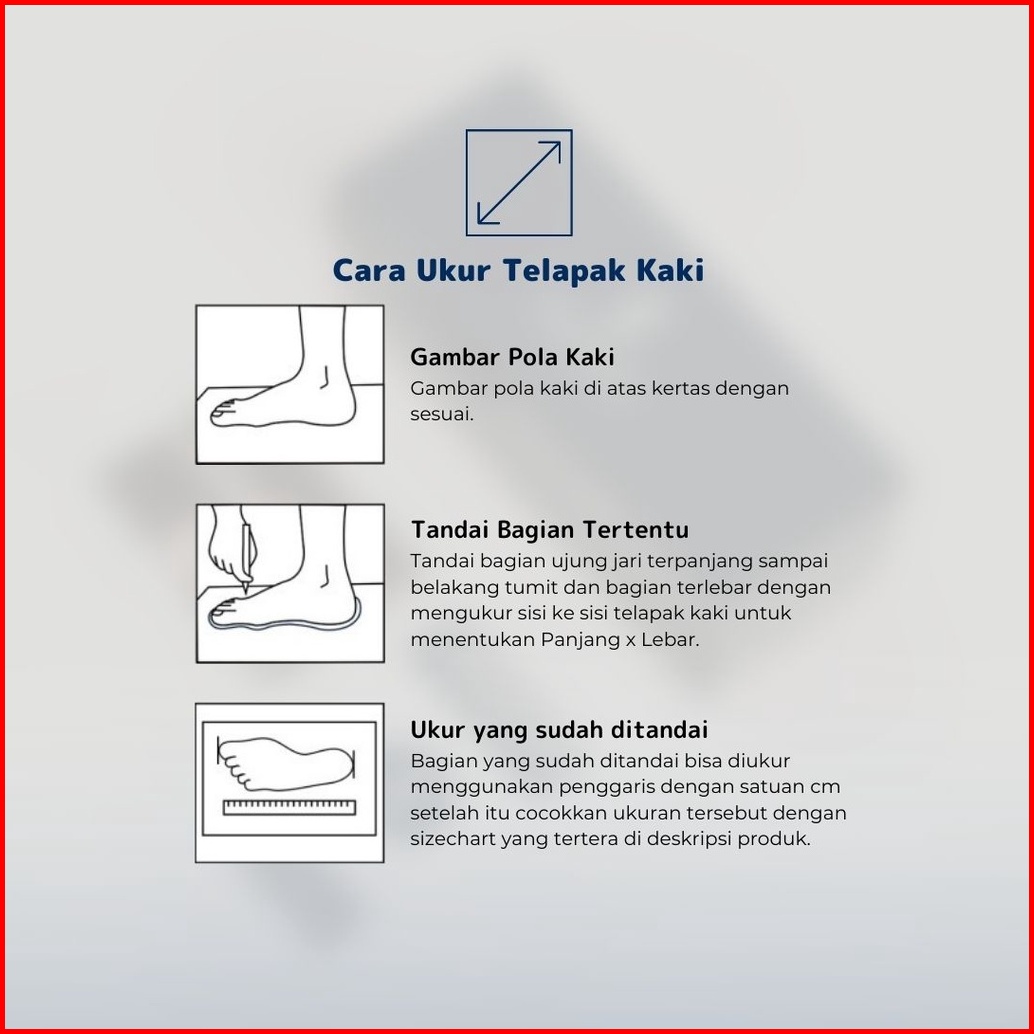 Cara Ukur Telapak Kaki

Gambar Pola Kaki
Gambar pola kaki di atas kertas dengan sesuai.

Tandai Bagian Tertentu
Tandai bagian ujung jari terpanjang sampai belakang tumit dan bagian terlebar dengan mengukur sisi ke sisi telapak kaki untuk menentukan Panjang x Lebar.

Ukur yang sudah ditandai
Bagian yang sudah ditandai bisa diukur menggunakan penggaris dengan satuan cm setelah itu cocokkan ukuran tersebut dengan sizechart yang tertera di deskripsi produk.