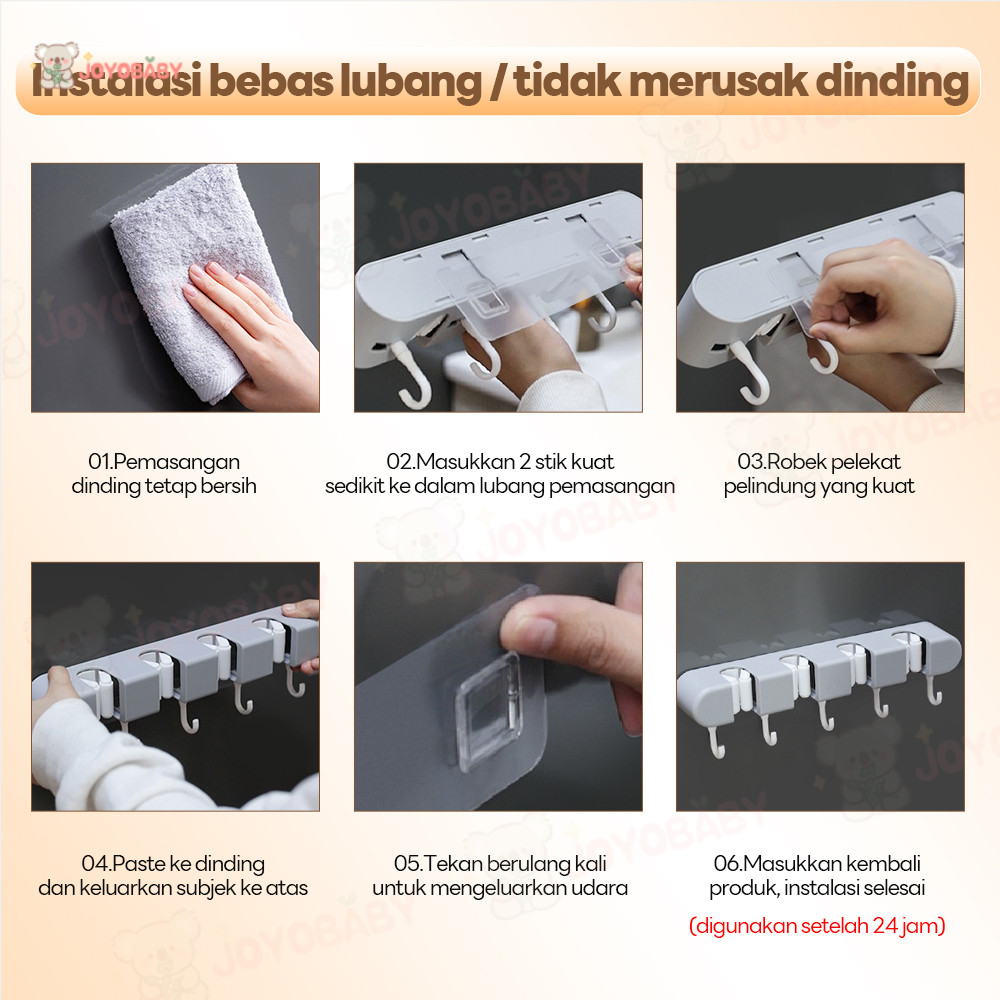 JOYOBABY

Instalasi bebas lubang / tidak merusak dinding

01.Pemasangan dinding tetap bersih

02.Masukkan 2 stik kuat sedikit ke dalam lubang pemasangan

03.Robek pelekat pelindung yang kuat

04.Paste ke dinding dan keluarkan subjek ke atas

05.Tekan berulang kali untuk mengeluarkan udara

06.Masukkan kembali produk, instalasi selesai
(digunakan setelah 24 jam)