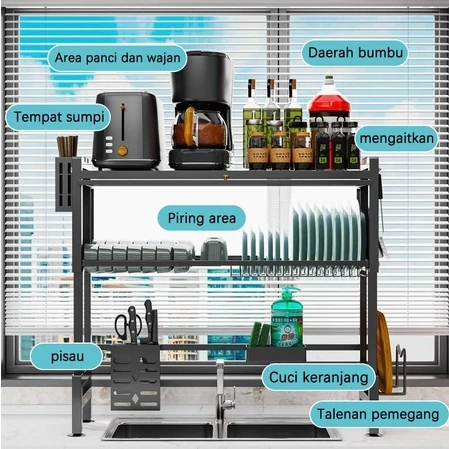 Area panci dan wajan

Daerah bumbu

Tempat sumpi

mengaitkan

Piring area

pisau

Cuci keranjang

Talenan pemegang