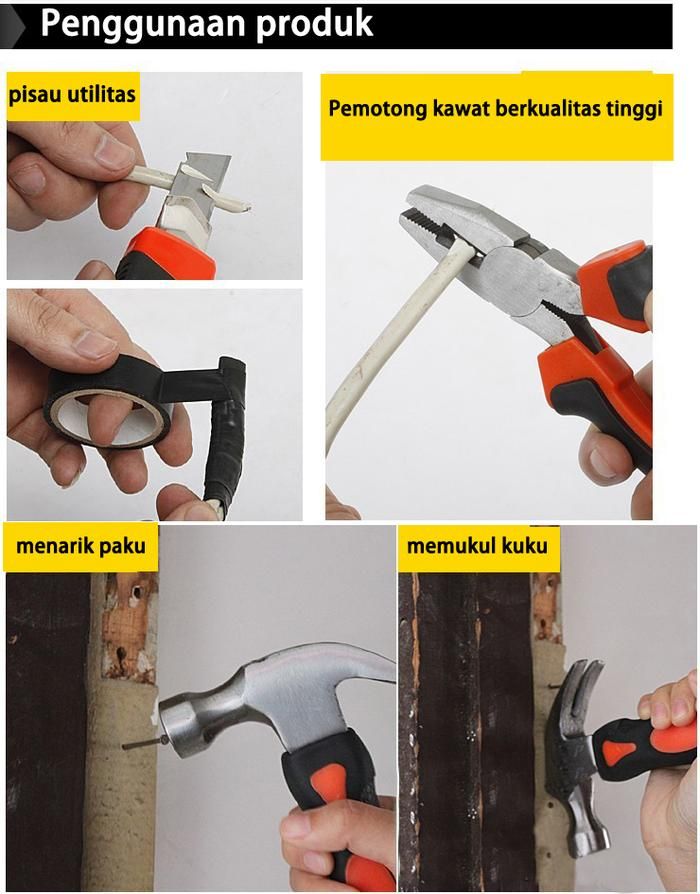 Penggunaan produk

pisau utilitas

Pemotong kawat berkualitas tinggi

menarik paku

memukul kuku