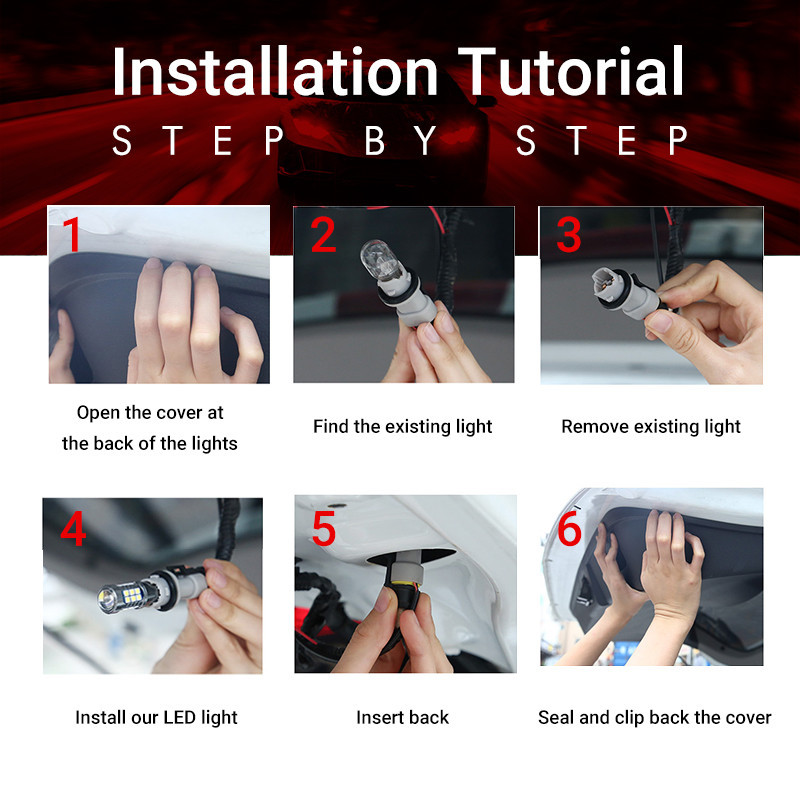 Installation Tutorial

STEP BY STEP

1

Open the cover at the back of the lights

2

Find the existing light

3

Remove existing light

4

Install our LED light

5

Insert back

6

Seal and clip back the cover