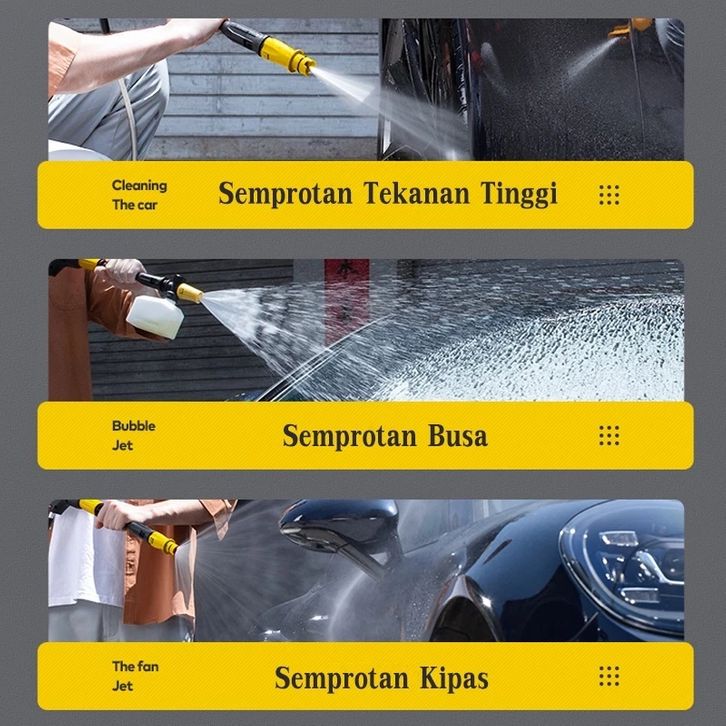 Cleaning
The car

Semprotan Tekanan Tinggi

Bubble
Jet

Semprotan Busa

The fan
Jet

Semprotan Kipas