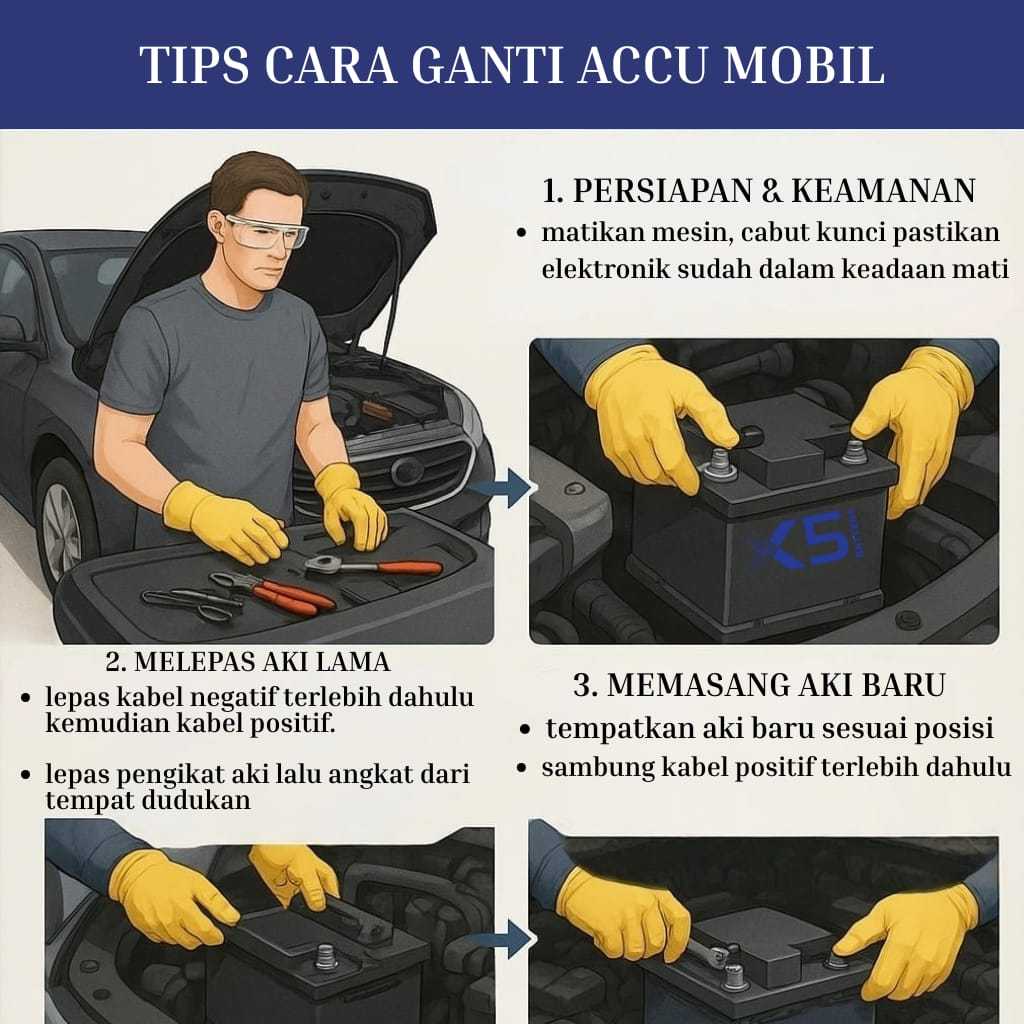 TIPS CARA GANTI ACCU MOBIL

1. PERSIAPAN & KEAMANAN

• matikan mesin, cabut kunci pastikan elektronik sudah dalam keadaan mati

X5

2. MELEPAS AKI LAMA

• lepas kabel negatif terlebih dahulu kemudian kabel positif.

• lepas pengikat aki lalu angkat dari tempat dudukan

3. MEMASANG AKI BARU

• tempatkan aki baru sesuai posisi

• sambung kabel positif terlebih dahulu