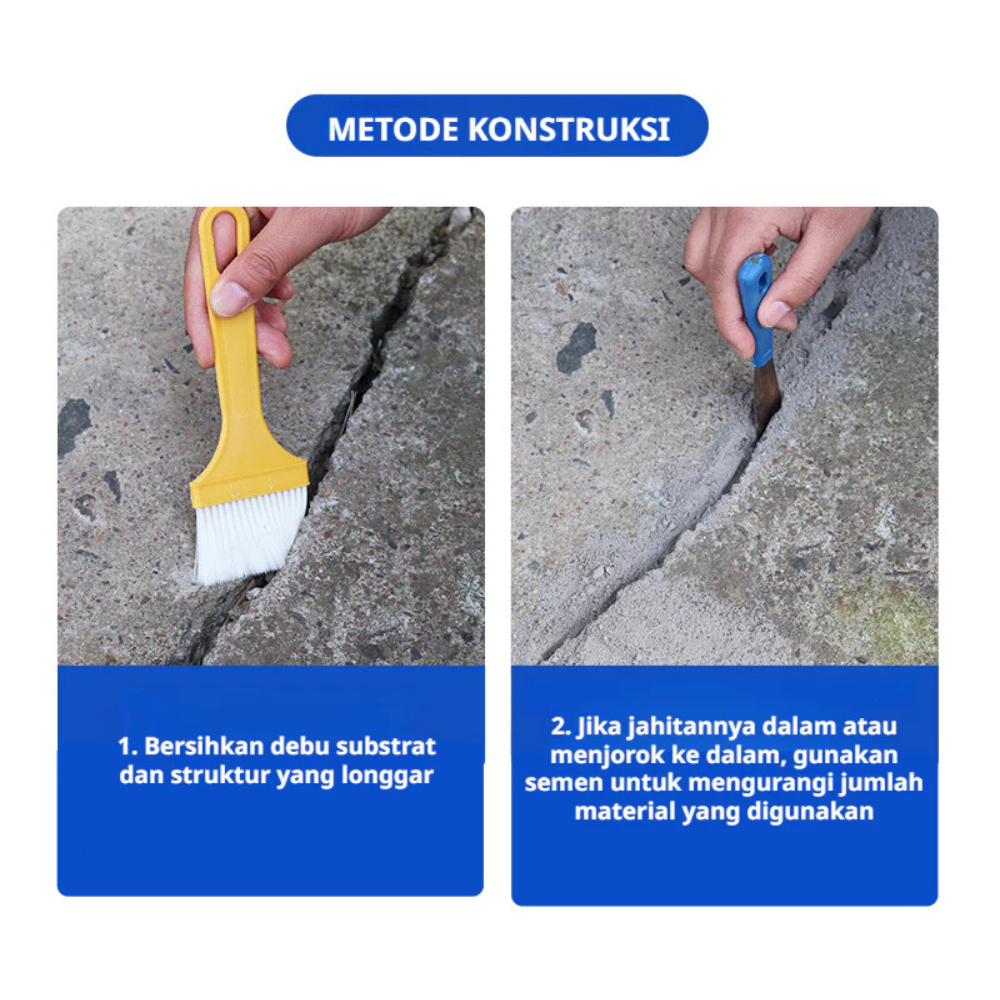 METODE KONSTRUKSI

1. Bersihkan debu substrat dan struktur yang longgar

2. Jika jahitannya dalam atau menjorok ke dalam, gunakan semen untuk mengurangi jumlah material yang digunakan