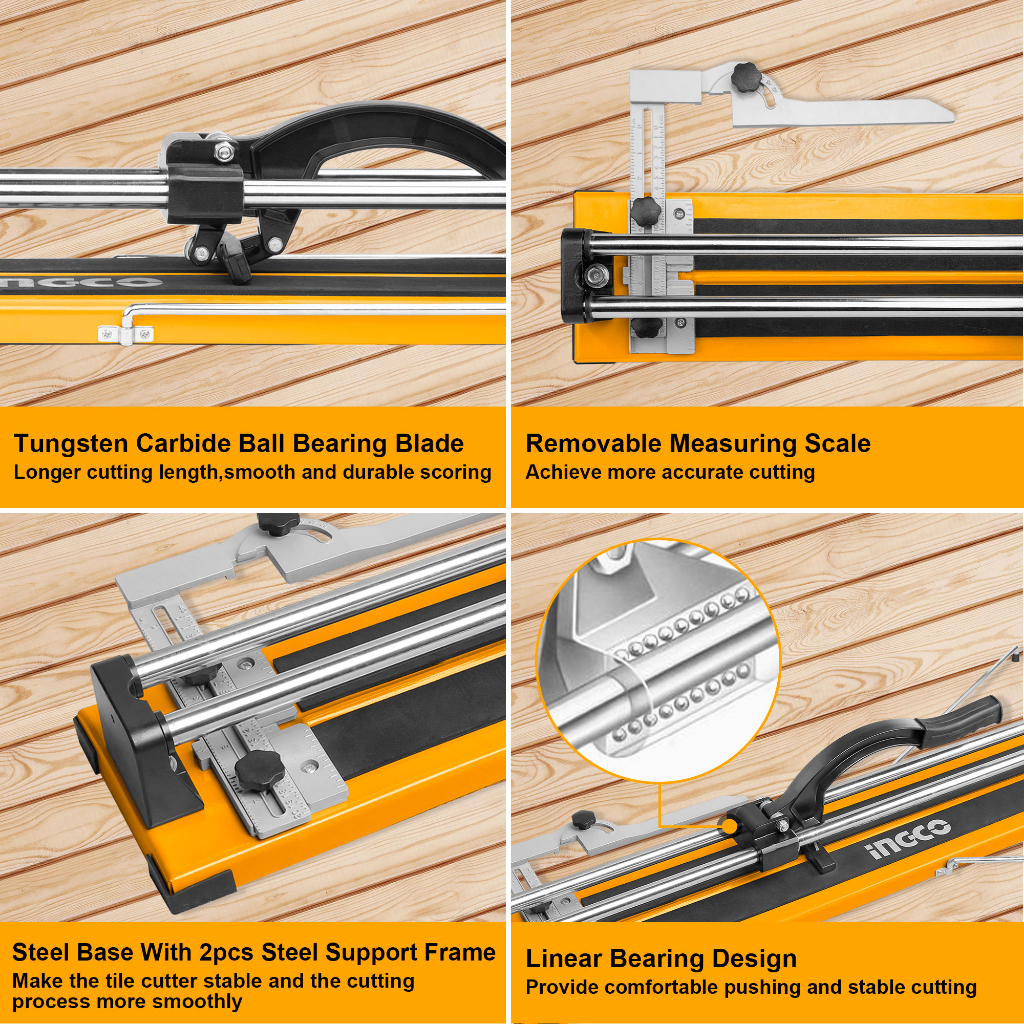 INGCO

Tungsten Carbide Ball Bearing Blade
Longer cutting length,smooth and durable scoring

Removable Measuring Scale
Achieve more accurate cutting

Steel Base With 2pcs Steel Support Frame
Make the tile cutter stable and the cutting process more smoothly

INGCO

Linear Bearing Design
Provide comfortable pushing and stable cutting