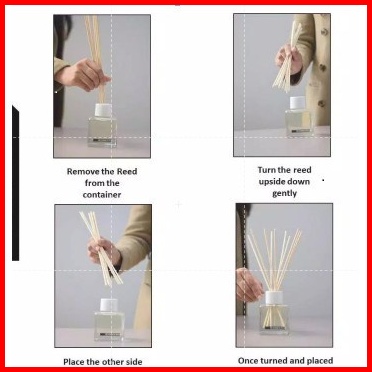 Remove the Reed from the container

Turn the reed upside down gently

Place the other side

Once turned and placed