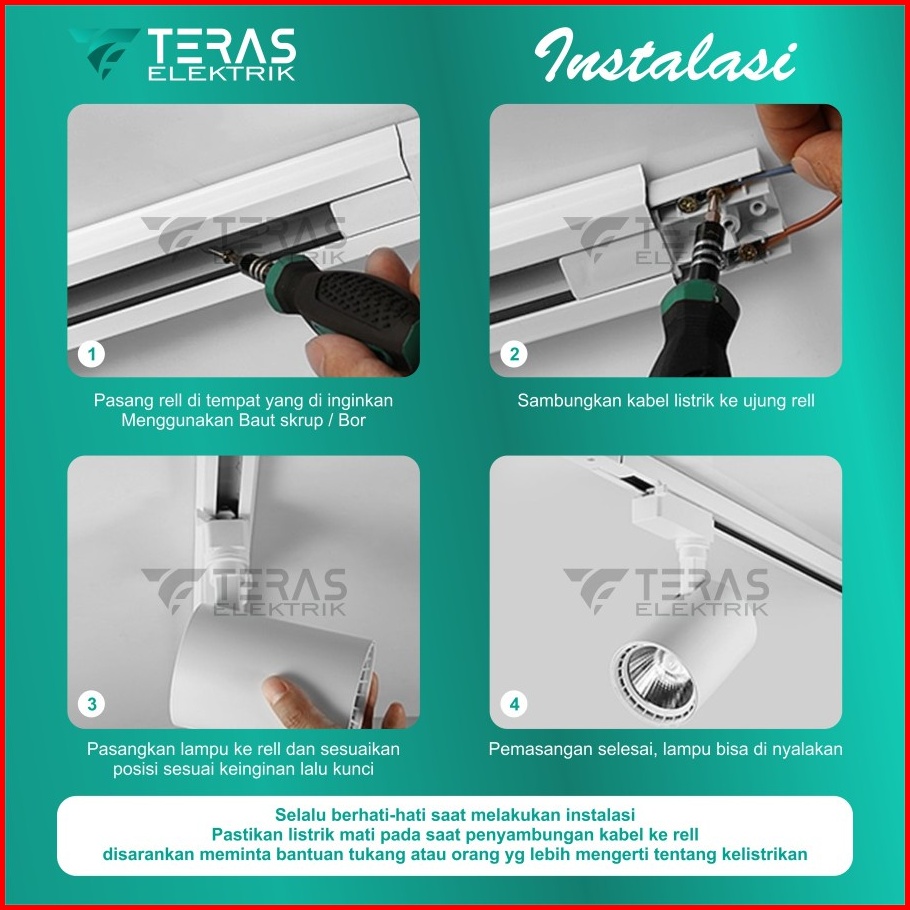 TERAS ELEKTRIK

Instalasi

TERAS ELEKTRIK

1

Pasang rell di tempat yang di inginkan Menggunakan Baut skrup / Bor

TERAS ELEKTRIK

2

Sambungkan kabel listrik ke ujung rell

TERAS ELEKTRIK

3

Pasangkan lampu ke rell dan sesuaikan posisi sesuai keinginan lalu kunci

TERAS ELEKTRIK

4

Pemasangan selesai, lampu bisa di nyalakan

Selalu berhati-hati saat melakukan instalasi
Pastikan listrik mati pada saat penyambungan kabel ke rell
disarankan meminta bantuan tukang atau orang yg lebih mengerti tentang kelistrikan