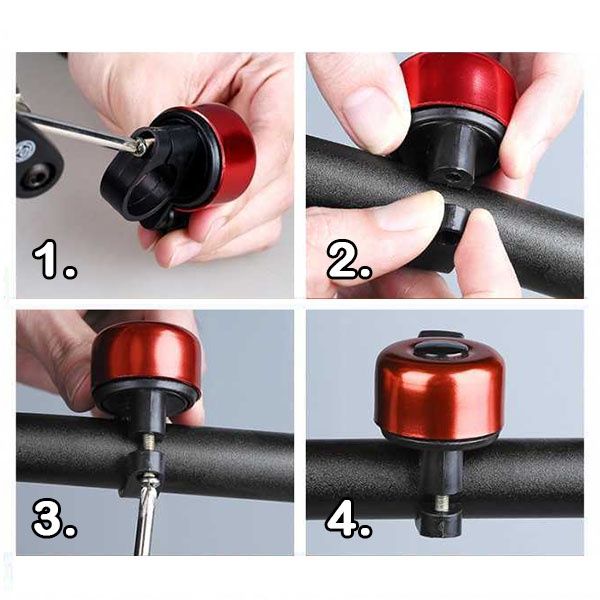 1.

2.

3.

4.