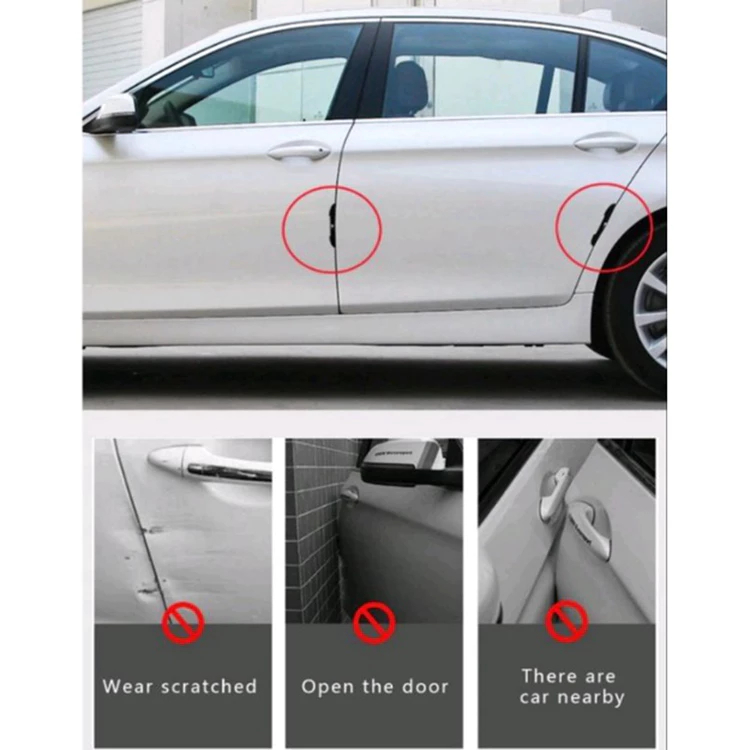 Wear scratched

Open the door

There are car nearby