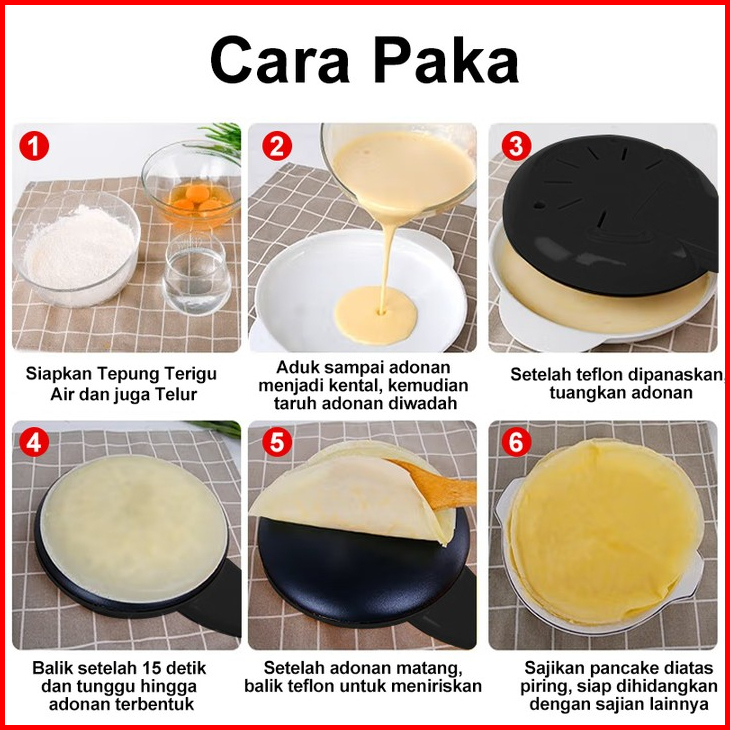 Cara Paka

1

Siapkan Tepung Terigu Air dan juga Telur

2

Aduk sampai adonan menjadi kental, kemudian taruh adonan diwadah

3

Setelah teflon dipanaskan, tuangkan adonan

4

Balik setelah 15 detik dan tunggu hingga adonan terbentuk

5

Setelah adonan matang, balik teflon untuk meniriskan

6

Sajikan pancake diatas piring, siap dihidangkan dengan sajian lainnya