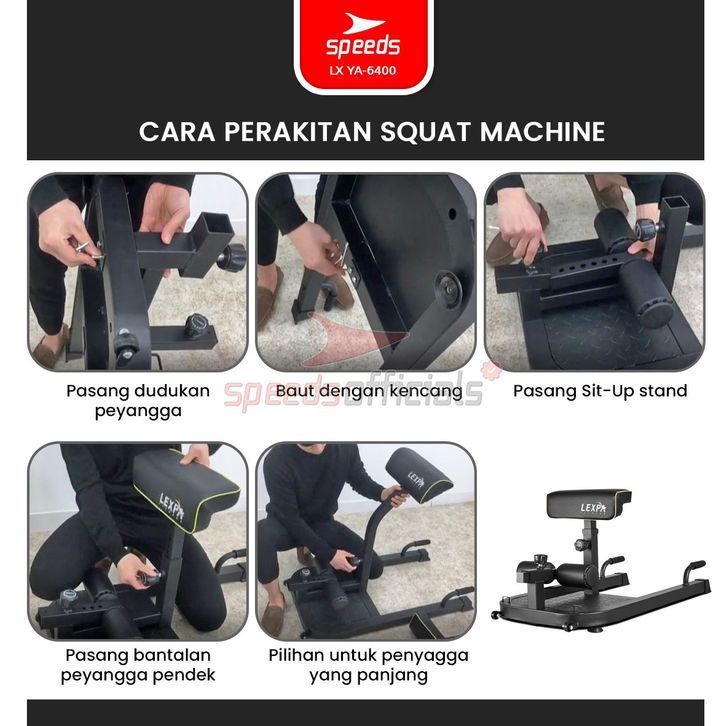 speeds
LX YA-6400

CARA PERAKITAN SQUAT MACHINE

Pasang dudukan peyangga

Baut dengan kencang

Pasang Sit-Up stand

speedsofficials

LEXPA

LEXPA

LEXPA

Pasang bantalan peyangga pendek

Pilihan untuk penyagga yang panjang