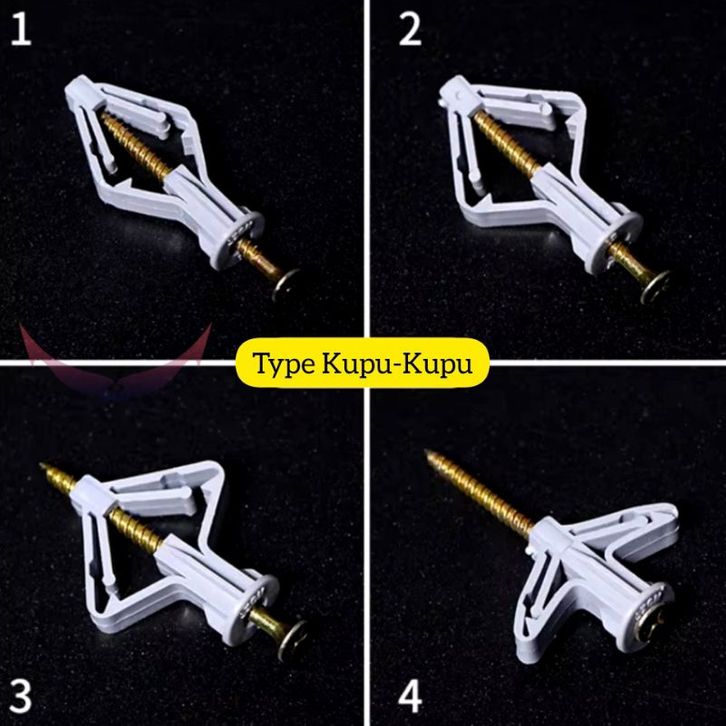 1

2

Type Kupu-Kupu

3

4