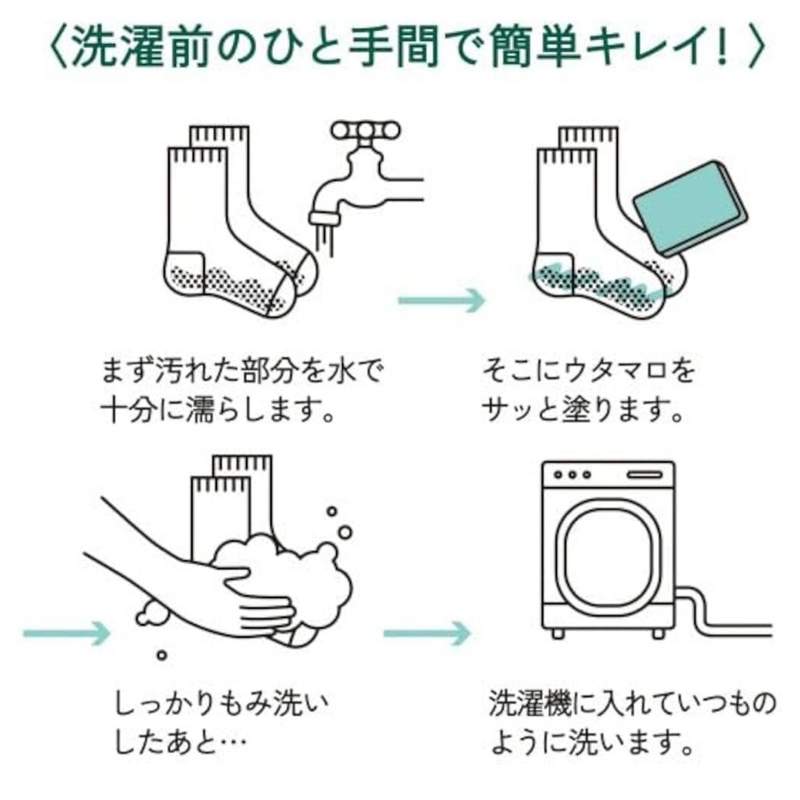 〈洗濯前のひと手間で簡単キレイ！〉

まず汚れた部分を水で十分に濡らします。

そこにウタマロをサッと塗ります。

しっかりもみ洗いしたあと…

洗濯機に入れていつものように洗います。