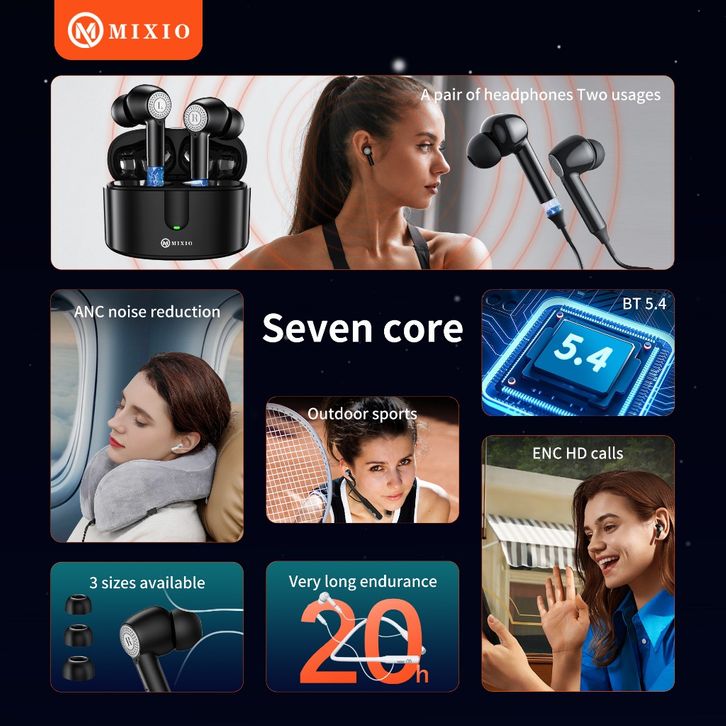 MIXIO

A pair of headphones Two usages

L R

MIXIO

ANC noise reduction

Seven core

BT 5.4

5.4

Outdoor sports

ENC HD calls

3 sizes available

Very long endurance

20h