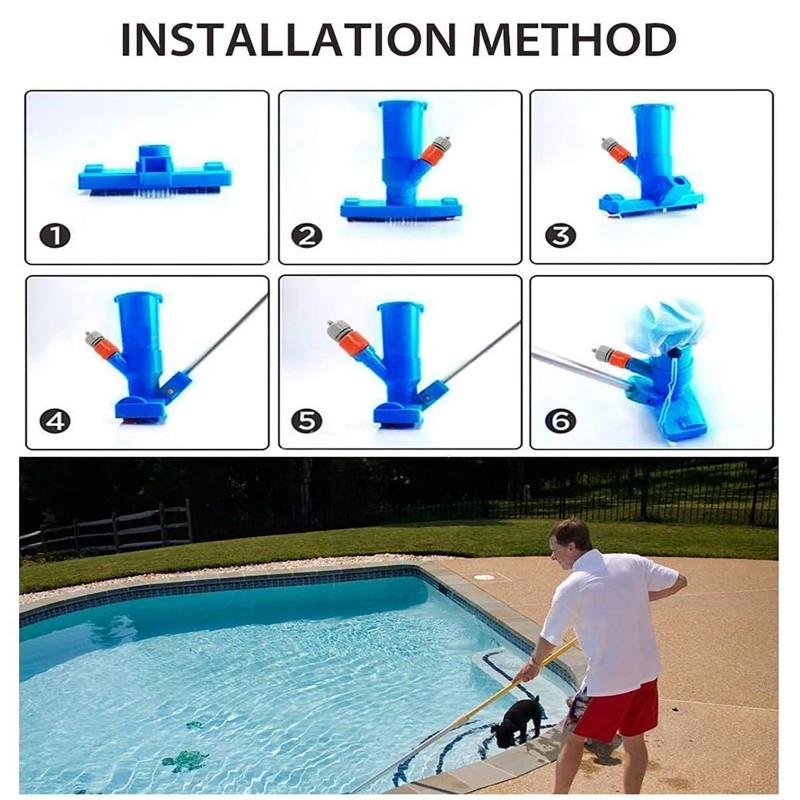 INSTALLATION METHOD

1

2

3

4

5

6