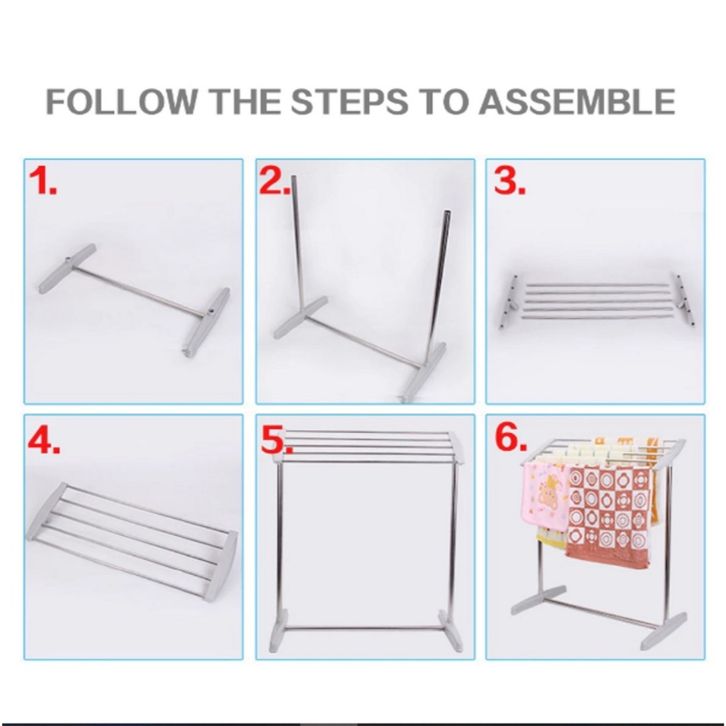 FOLLOW THE STEPS TO ASSEMBLE

1.

2.

3.

4.

5.

6.