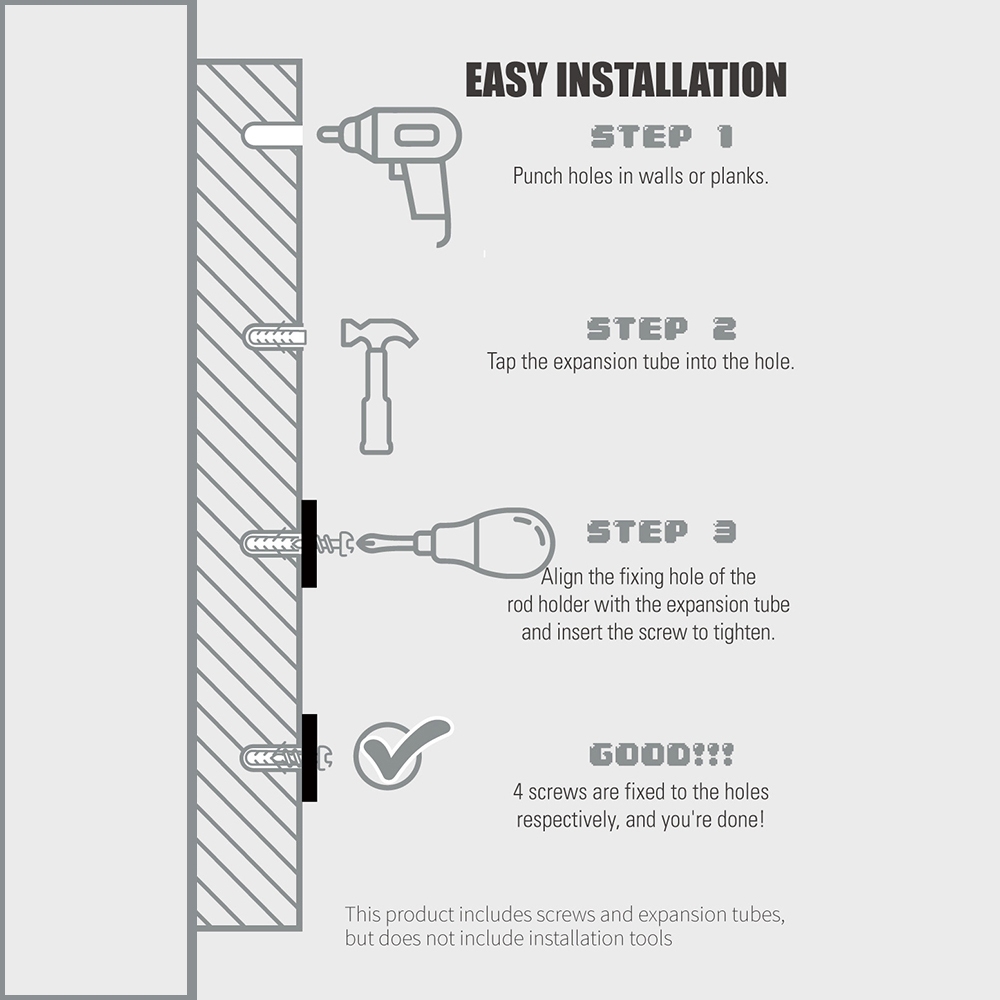 EASY INSTALLATION

STEP 1
Punch holes in walls or planks.

STEP 2
Tap the expansion tube into the hole.

STEP 3
Align the fixing hole of the rod holder with the expansion tube and insert the screw to tighten.

GOOD!!!
4 screws are fixed to the holes respectively, and you're done!

This product includes screws and expansion tubes, but does not include installation tools