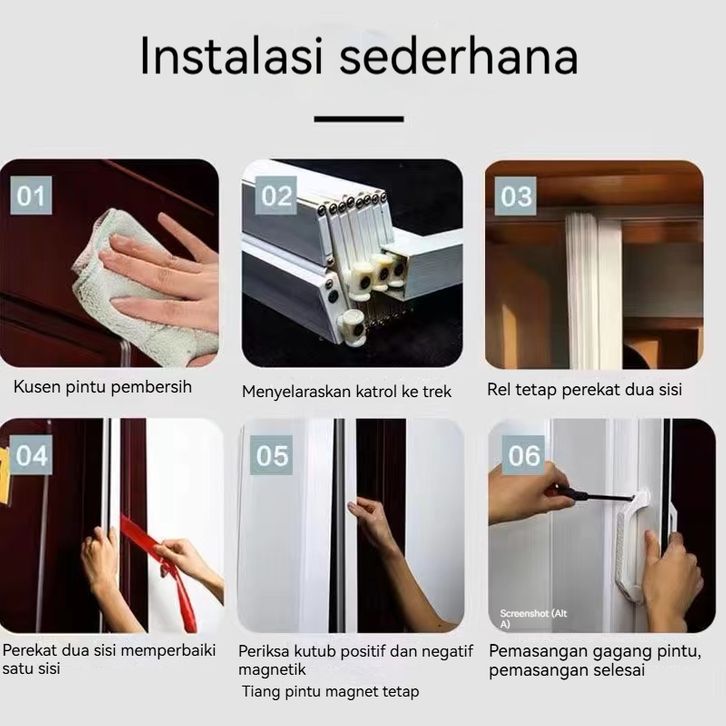 Instalasi sederhana

01

Kusen pintu pembersih

02

Menyelaraskan katrol ke trek

03

Rel tetap perekat dua sisi

04

Perekat dua sisi memperbaiki satu sisi

05

Periksa kutub positif dan negatif magnetik

Tiang pintu magnet tetap

06

Screenshot (Alt A)

Pemasangan gagang pintu, pemasangan selesai