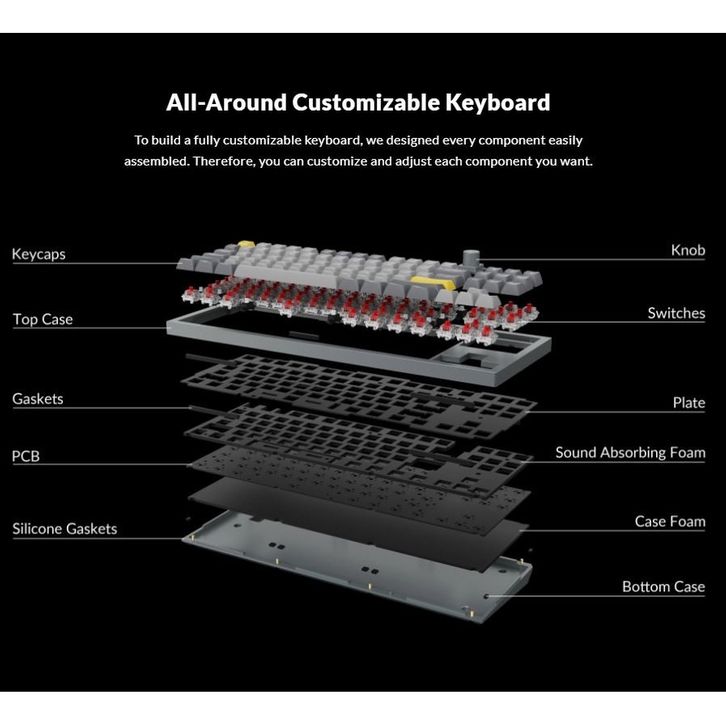 All-Around Customizable Keyboard

To build a fully customizable keyboard, we designed every component easily assembled. Therefore, you can customize and adjust each component you want.

Keycaps

Top Case

Gaskets

PCB

Silicone Gaskets

Knob

Switches

Plate

Sound Absorbing Foam

Case Foam

Bottom Case