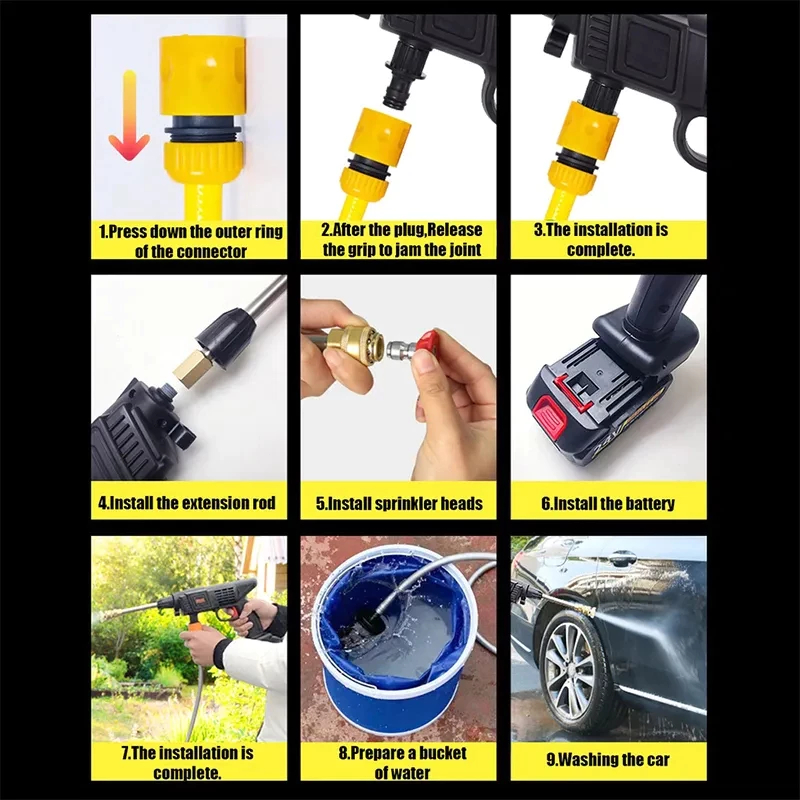 1.Press down the outer ring of the connector

2.After the plug,Release the grip to jam the joint

3.The installation is complete.

4.Install the extension rod

5.Install sprinkler heads

6.Install the battery

7.The installation is complete.

8.Prepare a bucket of water

9.Washing the car