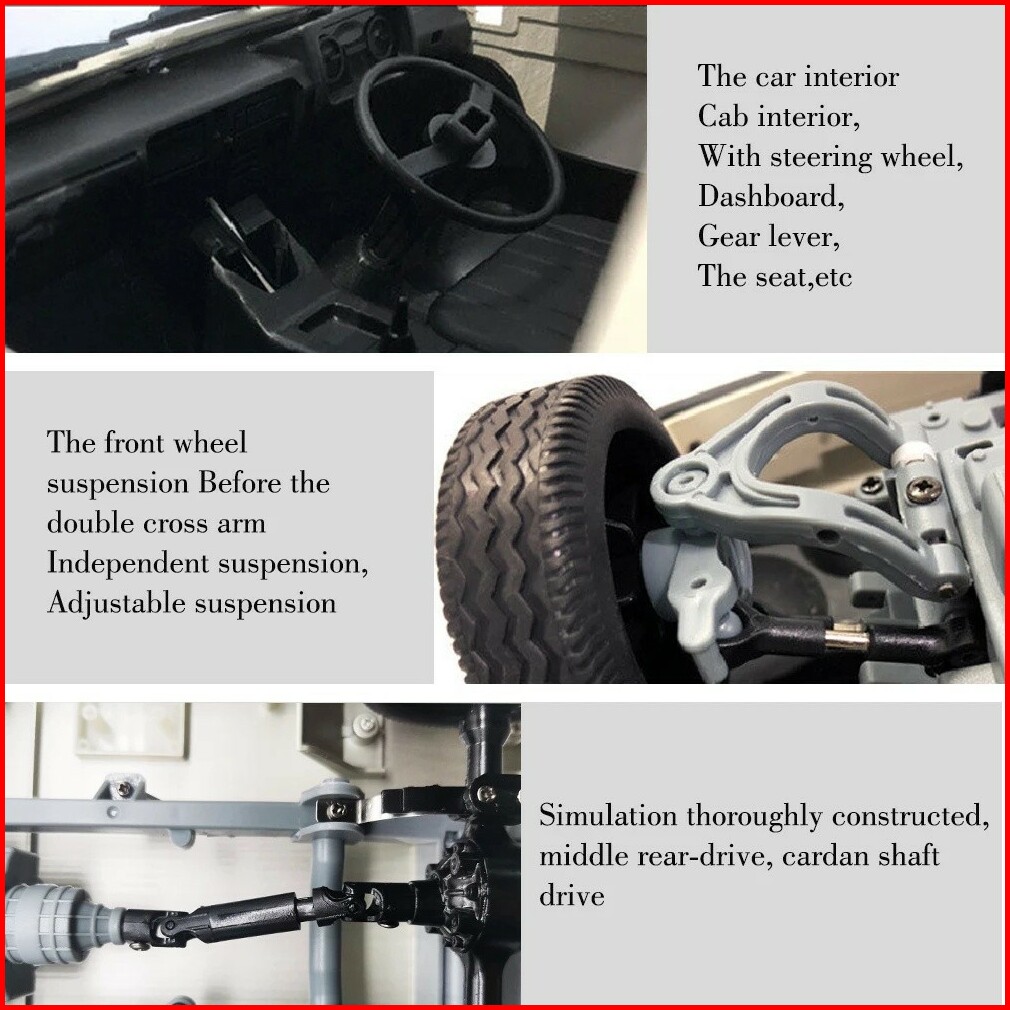 The car interior
Cab interior,
With steering wheel,
Dashboard,
Gear lever,
The seat,etc

The front wheel suspension Before the double cross arm
Independent suspension,
Adjustable suspension

Simulation thoroughly constructed, middle rear-drive, cardan shaft drive