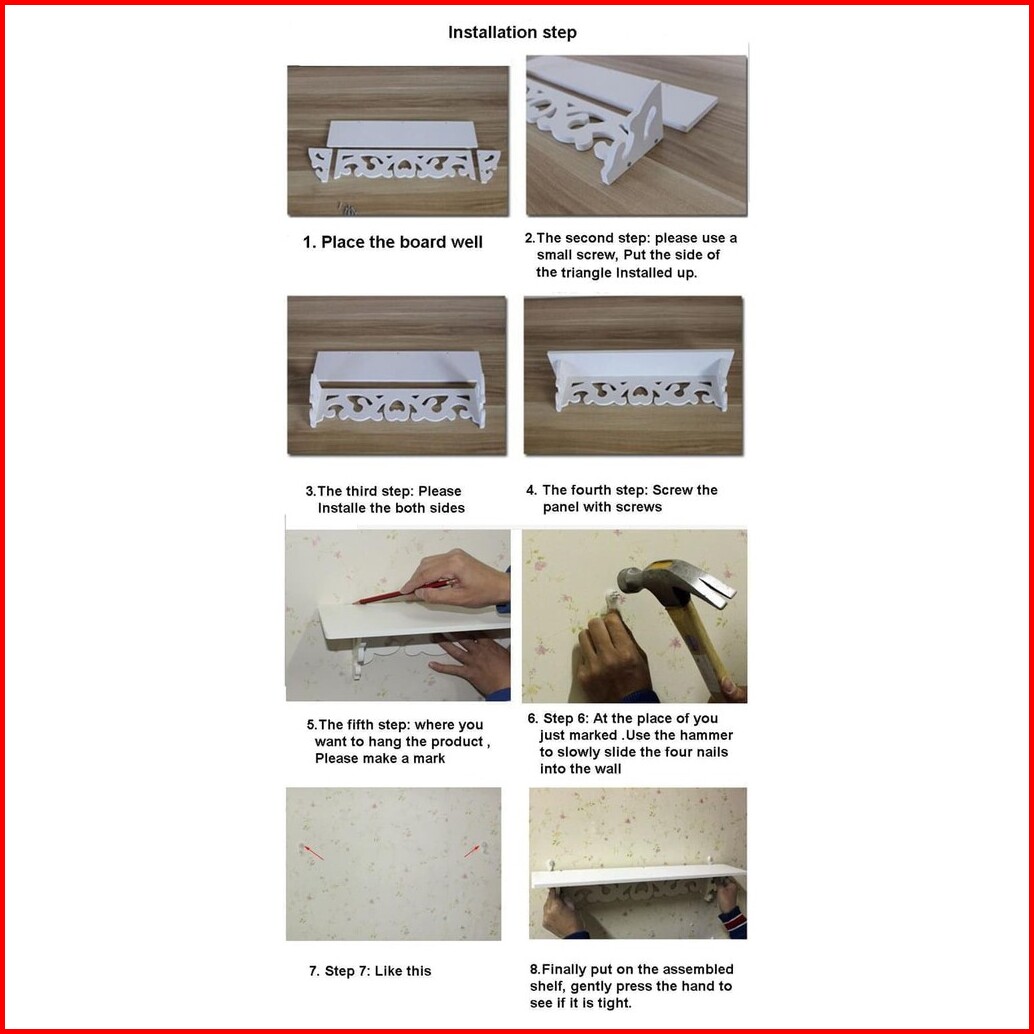 Installation step

1. Place the board well

2.The second step: please use a small screw, Put the side of the triangle Installed up.

3.The third step: Please Installe the both sides

4. The fourth step: Screw the panel with screws

5.The fifth step: where you want to hang the product , Please make a mark

6. Step 6: At the place of you just marked .Use the hammer to slowly slide the four nails into the wall

7. Step 7: Like this

8.Finally put on the assembled shelf, gently press the hand to see if it is tight.