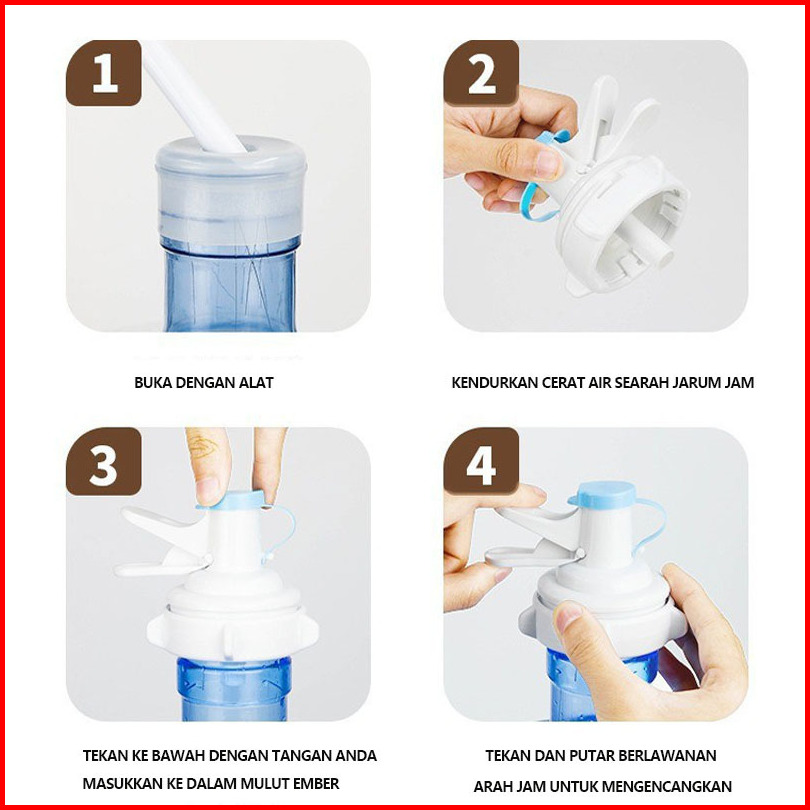 1

BUKA DENGAN ALAT

2

KENDURKAN CERAT AIR SEARAH JARUM JAM

3

TEKAN KE BAWAH DENGAN TANGAN ANDA
MASUKKAN KE DALAM MULUT EMBER

4

TEKAN DAN PUTAR BERLAWANAN
ARAH JAM UNTUK MENGENCANGKAN