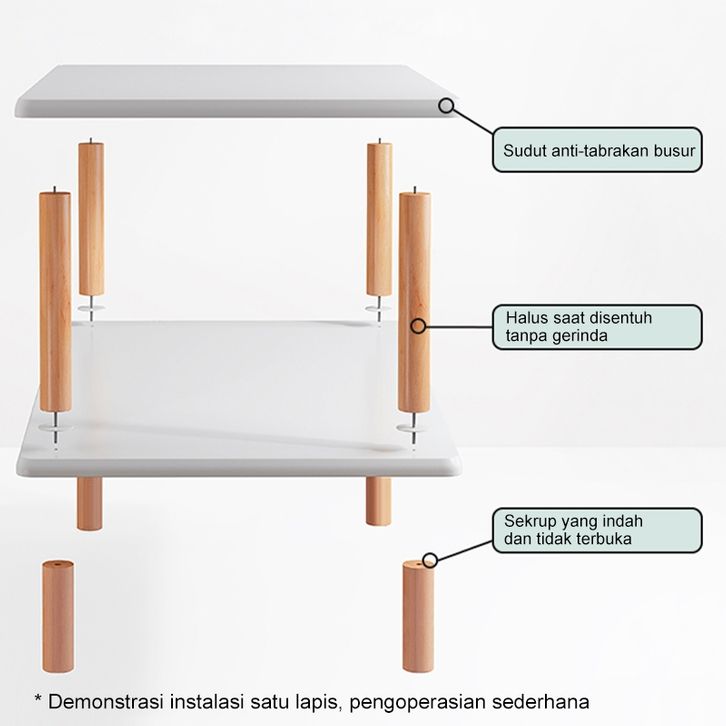 Sudut anti-tabrakan busur

Halus saat disentuh
tanpa gerinda

Sekrup yang indah
dan tidak terbuka

* Demonstrasi instalasi satu lapis, pengoperasian sederhana