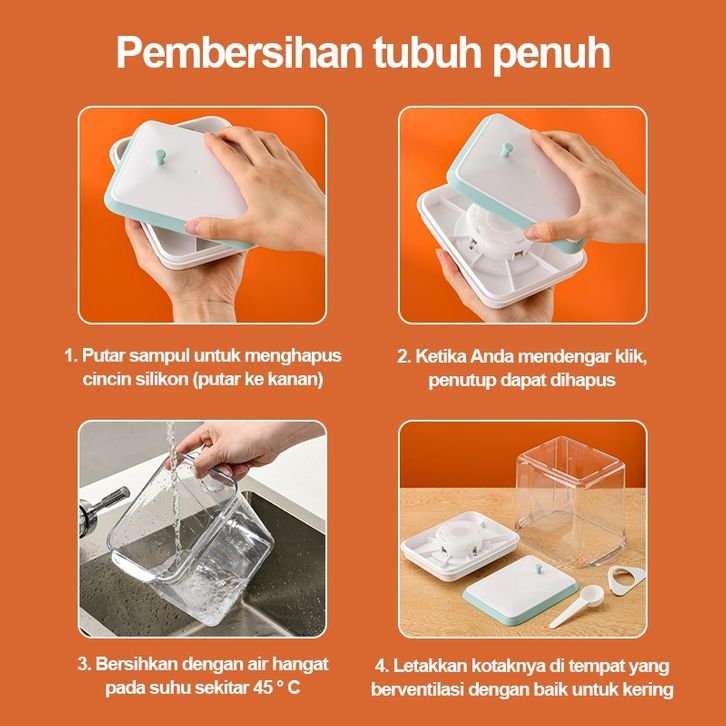 Pembersihan tubuh penuh

1. Putar sampul untuk menghapus cincin silikon (putar ke kanan)

2. Ketika Anda mendengar klik, penutup dapat dihapus

3. Bersihkan dengan air hangat pada suhu sekitar 45 ° C

4. Letakkan kotaknya di tempat yang berventilasi dengan baik untuk kering