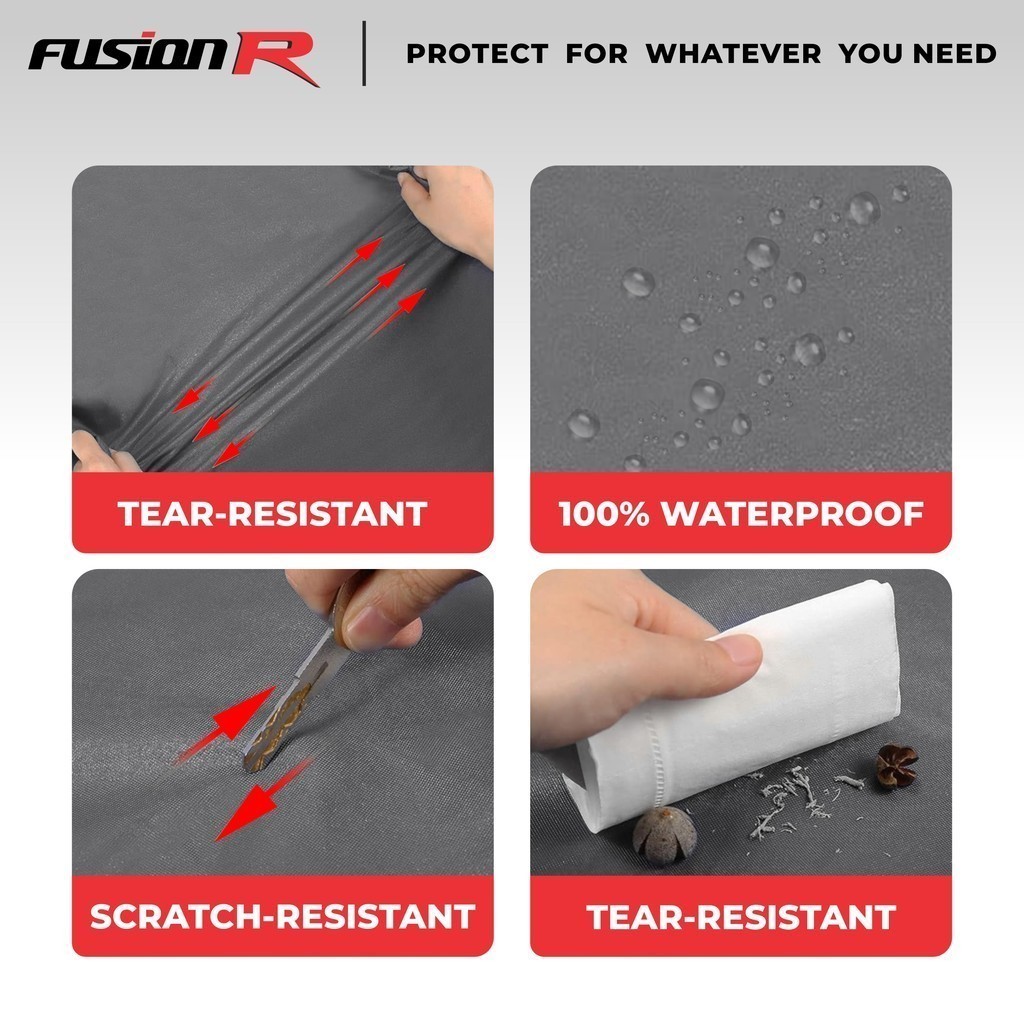 FUSION R

PROTECT FOR WHATEVER YOU NEED

TEAR-RESISTANT

100% WATERPROOF

SCRATCH-RESISTANT

TEAR-RESISTANT