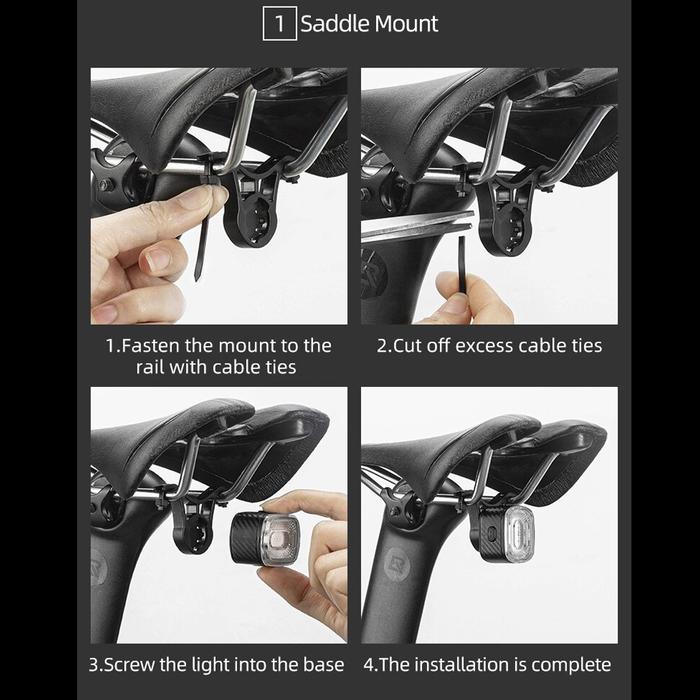 1 Saddle Mount

1.Fasten the mount to the rail with cable ties

2.Cut off excess cable ties

3.Screw the light into the base

4.The installation is complete