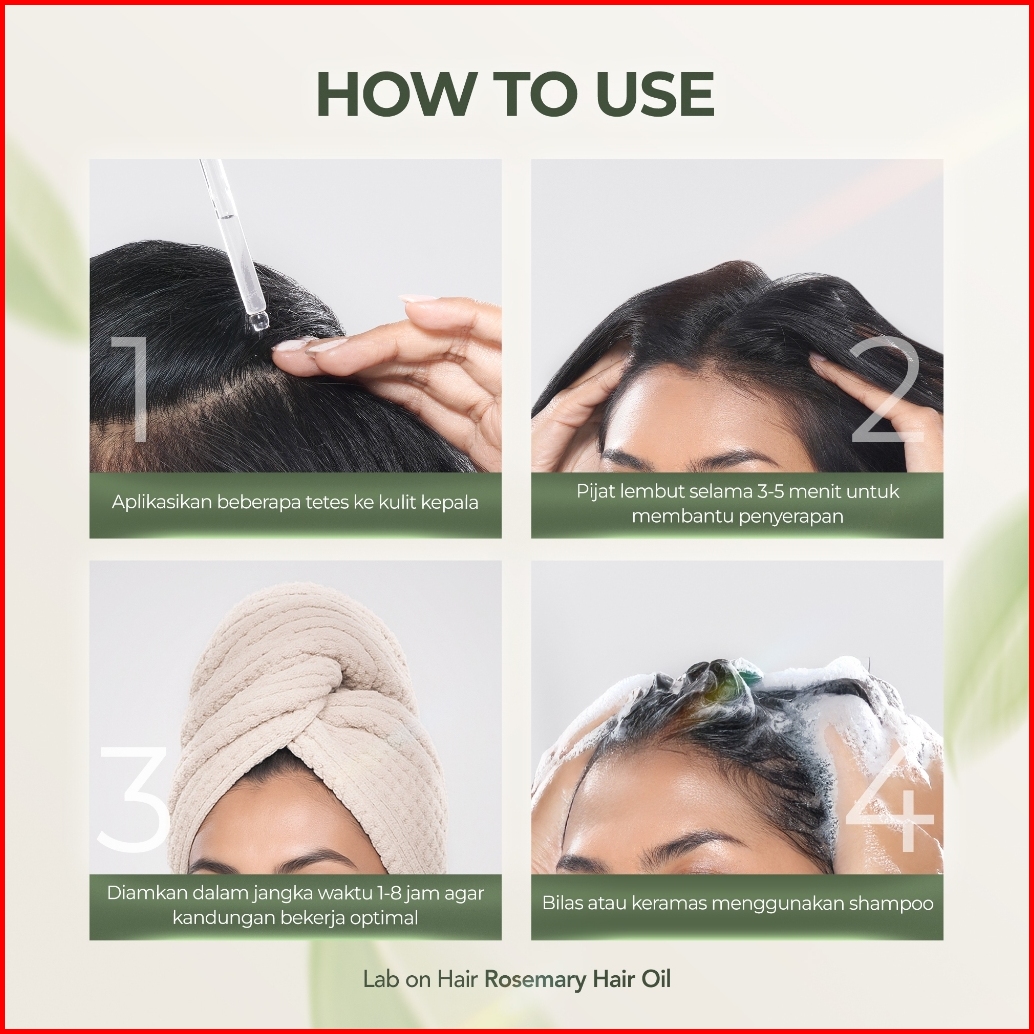 HOW TO USE

1

Aplikasikan beberapa tetes ke kulit kepala

2

Pijat lembut selama 3-5 menit untuk membantu penyerapan

3

Diamkan dalam jangka waktu 1-8 jam agar kandungan bekerja optimal

4

Bilas atau keramas menggunakan shampoo

Lab on Hair Rosemary Hair Oil