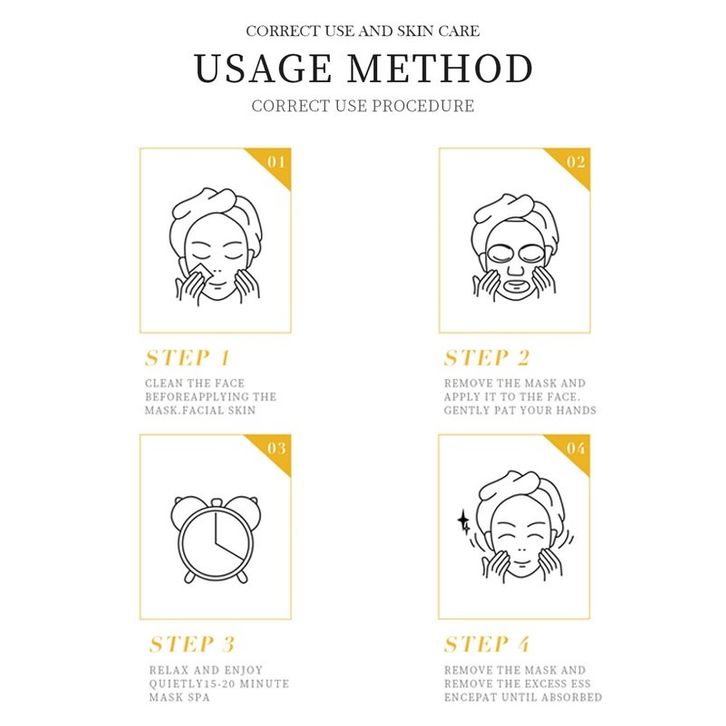 CORRECT USE AND SKIN CARE
USAGE METHOD
CORRECT USE PROCEDURE

01

STEP 1
CLEAN THE FACE BEFOREAPPLYING THE MASK.FACIAL SKIN

02

STEP 2
REMOVE THE MASK AND APPLY IT TO THE FACE. GENTLY PAT YOUR HANDS

03

STEP 3
RELAX AND ENJOY QUIETLY15-20 MINUTE MASK SPA

04

STEP 4
REMOVE THE MASK AND REMOVE THE EXCESS ESS ENCEPAT UNTIL ABSORBED