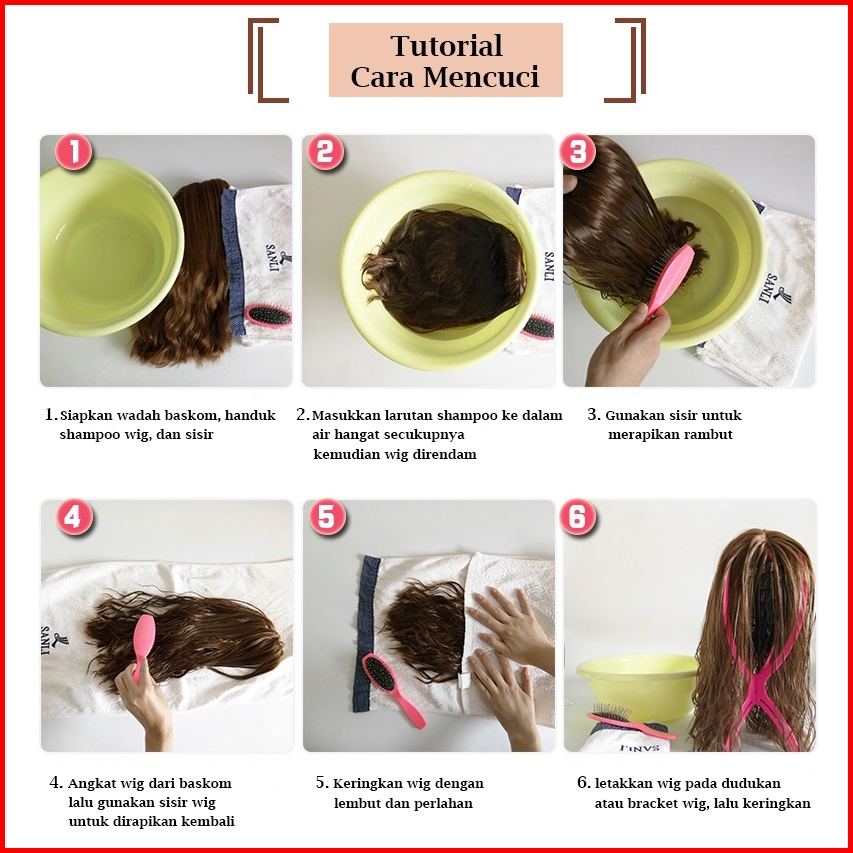 Tutorial
Cara Mencuci

1

SANLI

2

SANLI

3

SANLI

1. Siapkan wadah baskom, handuk shampoo wig, dan sisir

2. Masukkan larutan shampoo ke dalam air hangat secukupnya kemudian wig direndam

3. Gunakan sisir untuk merapikan rambut

4

SANLI

5

6

SANLI

4. Angkat wig dari baskom lalu gunakan sisir wig untuk dirapikan kembali

5. Keringkan wig dengan lembut dan perlahan

6. letakkan wig pada dudukan atau bracket wig, lalu keringkan