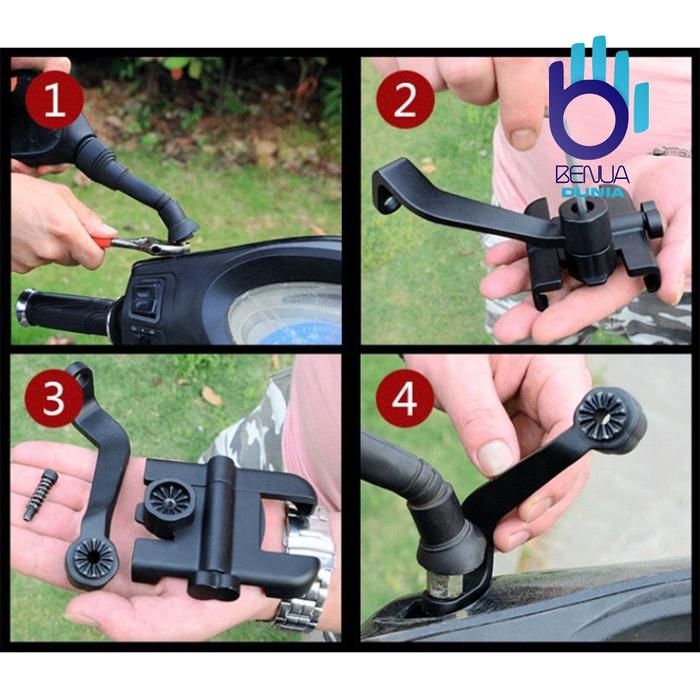 1

2

BENUA
DUNIA

3

4